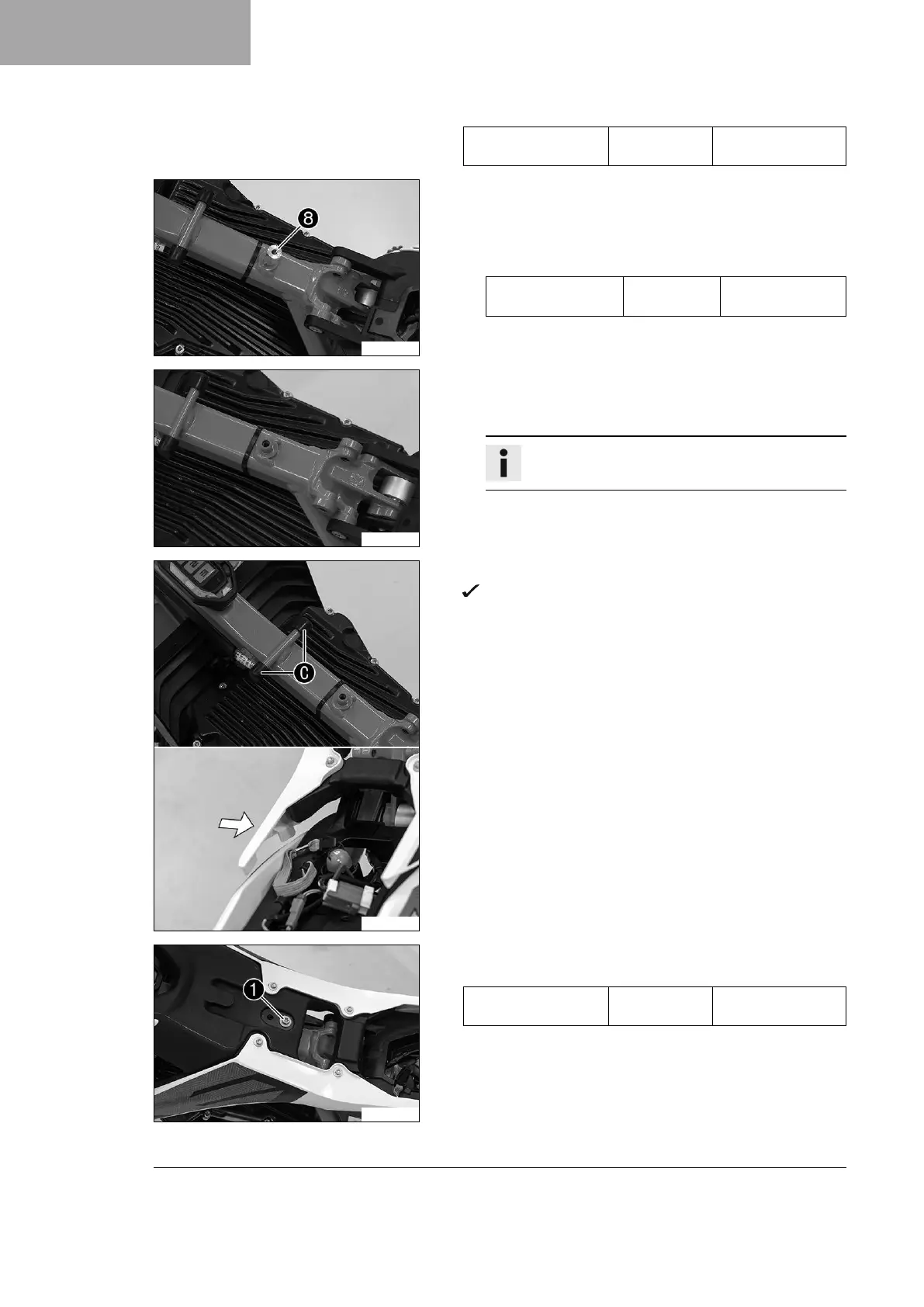 8

C

1