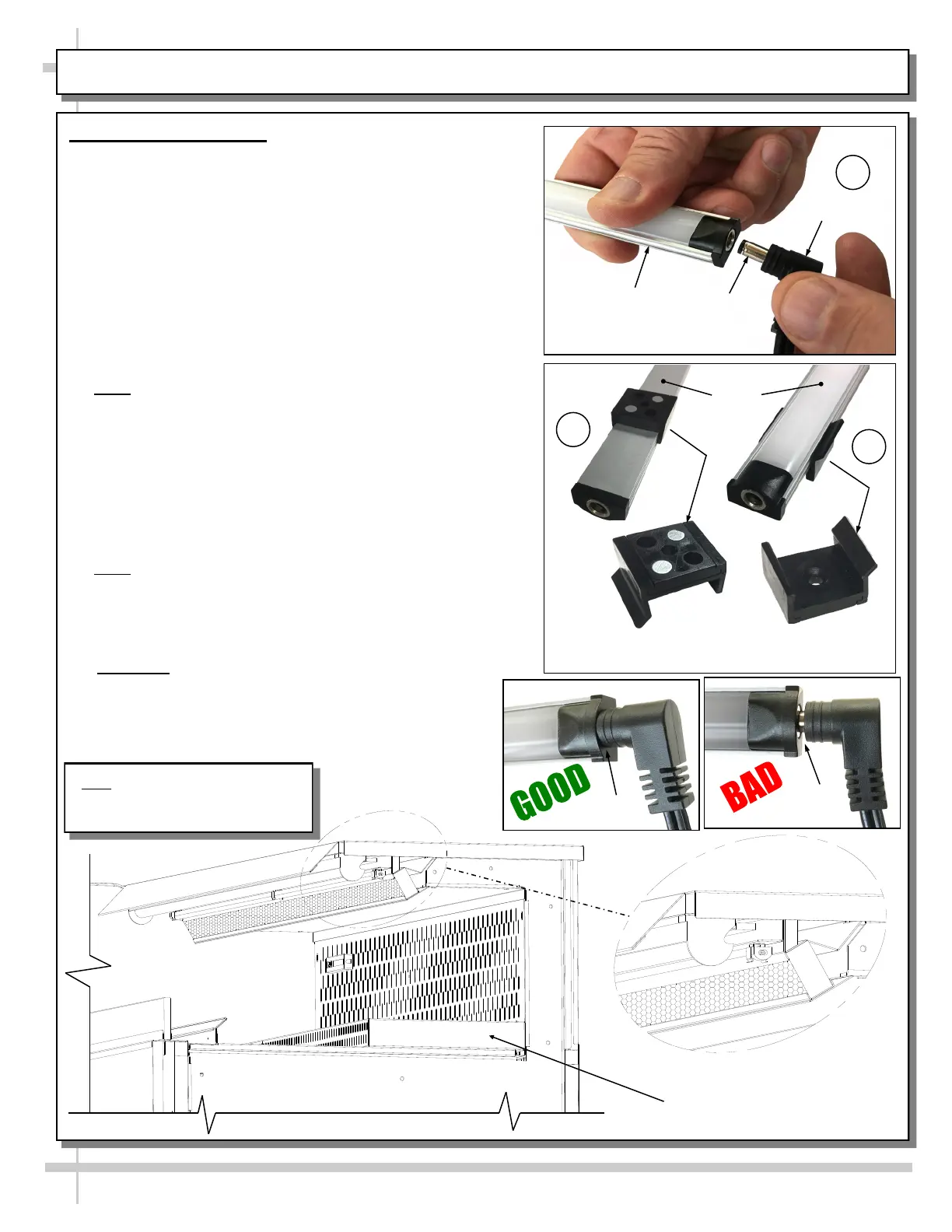 GOOD

BAD