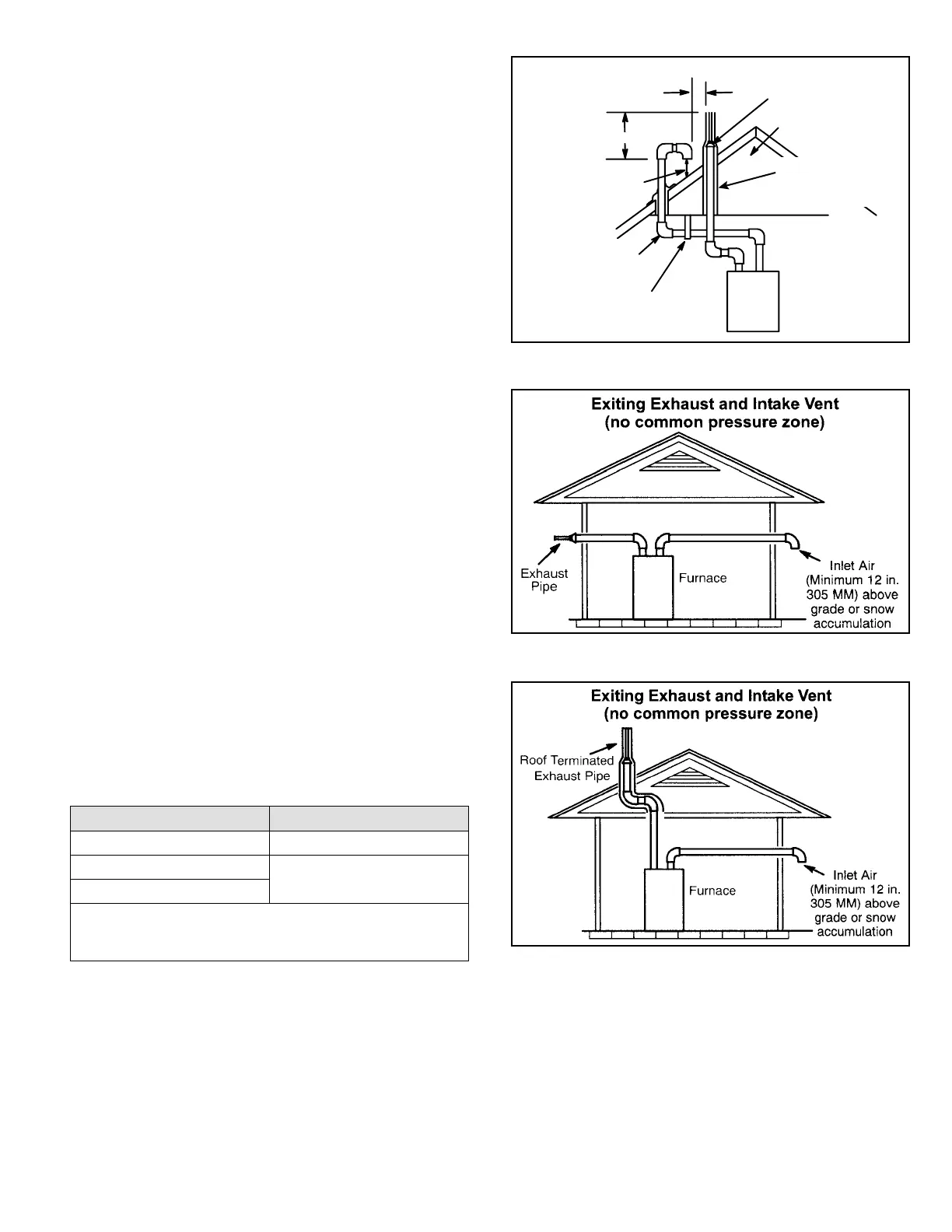 Exiting Exhaust and Intake Vent
(no common pressure zone)

Exhaust Pipe

Furnace

Inlet Air (Minimum 12 in. 305 MM) above grade or snow accumulation

Exiting Exhaust and Intake Vent
(no common pressure zone)

Roof Terminated Exhaust Pipe

Furnace

Inlet Air (Minimum 12 in. 305 MM) above grade or snow accumulation