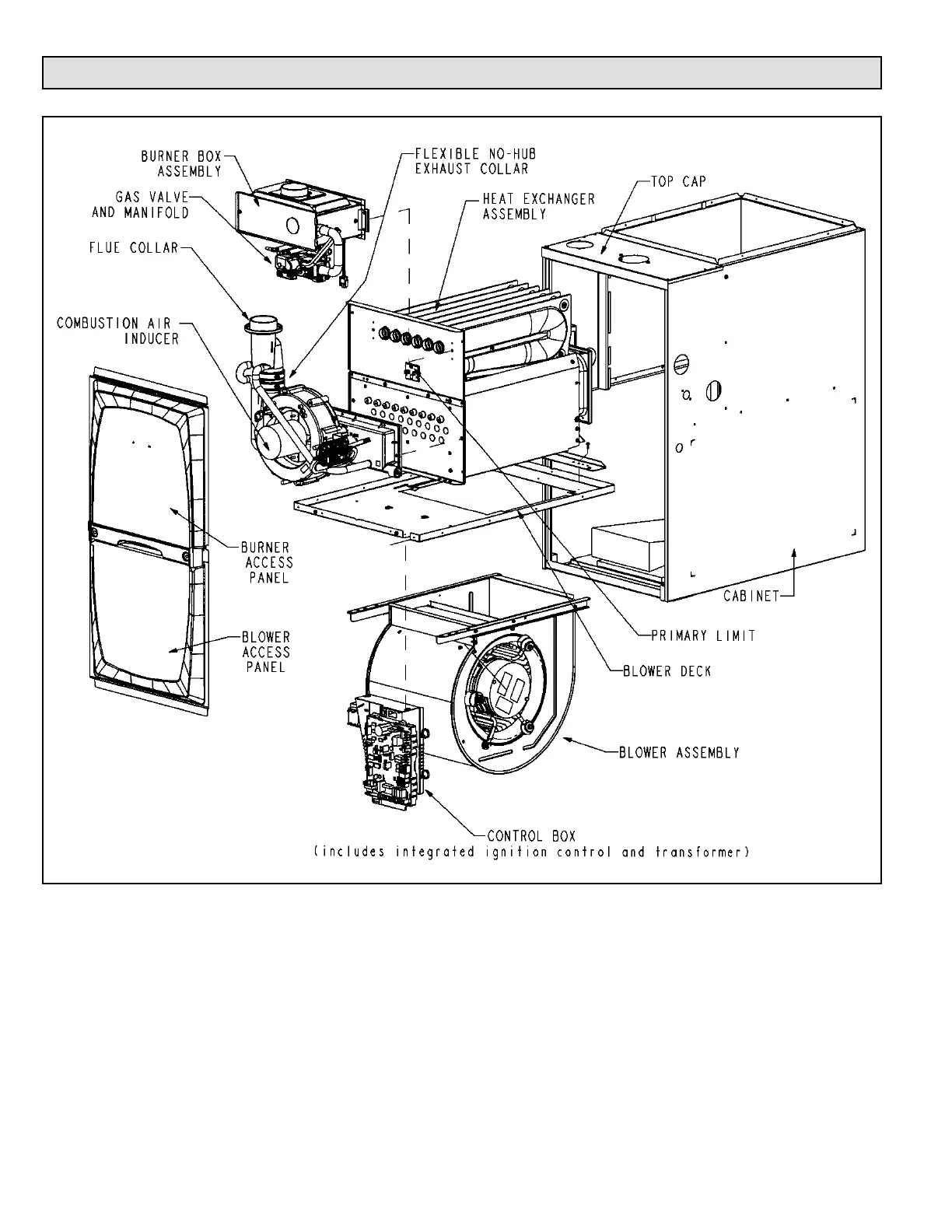 BURNER BOX ASSEMBLY

GAS VALVE AND MANIFOLD

FLUE COLLAR

COMBUSTION AIR INDUCER

FLEXIBLE NO-HUB EXHAUST COLLAR

HEAT EXCHANGER ASSEMBLY

TOP CAP

BURNER ACCESS PANEL

BLOWER ACCESS PANEL

CABINET

PRIMARY LIMIT

BLOWER DECK

BLOWER ASSEMBLY

CONTROL BOX
(includes integrated ignition control and transformer)