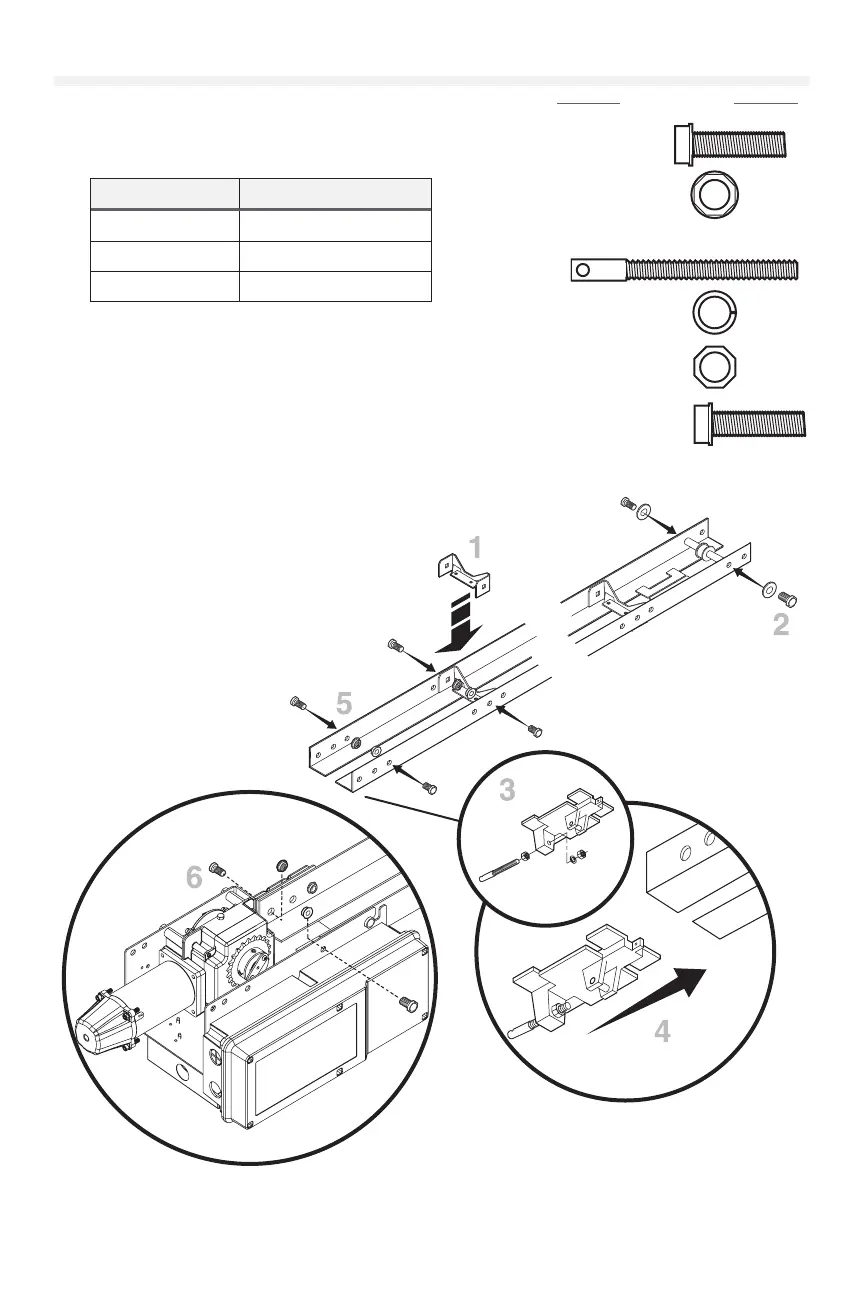 1

2

5

3

6

4