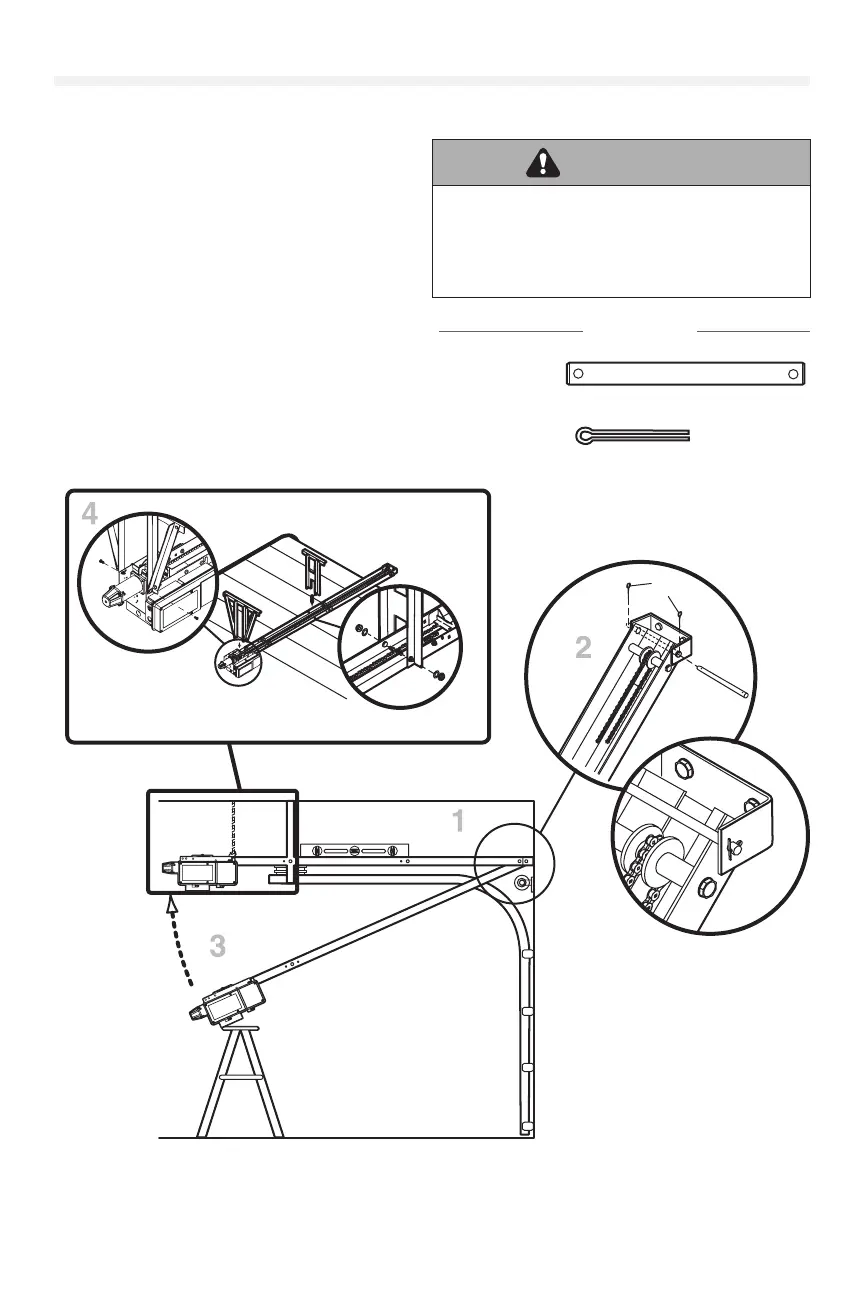 4

2

1

3