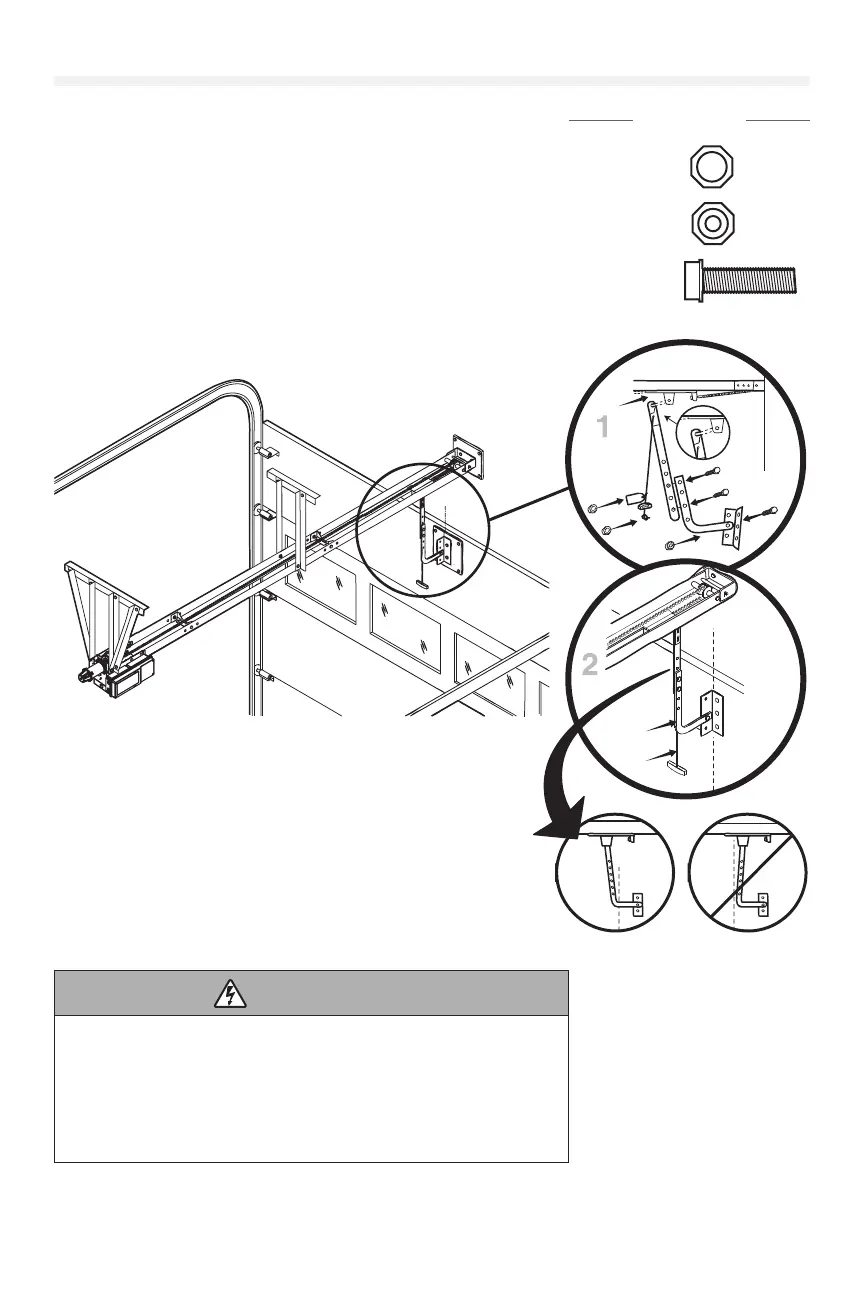 1

2