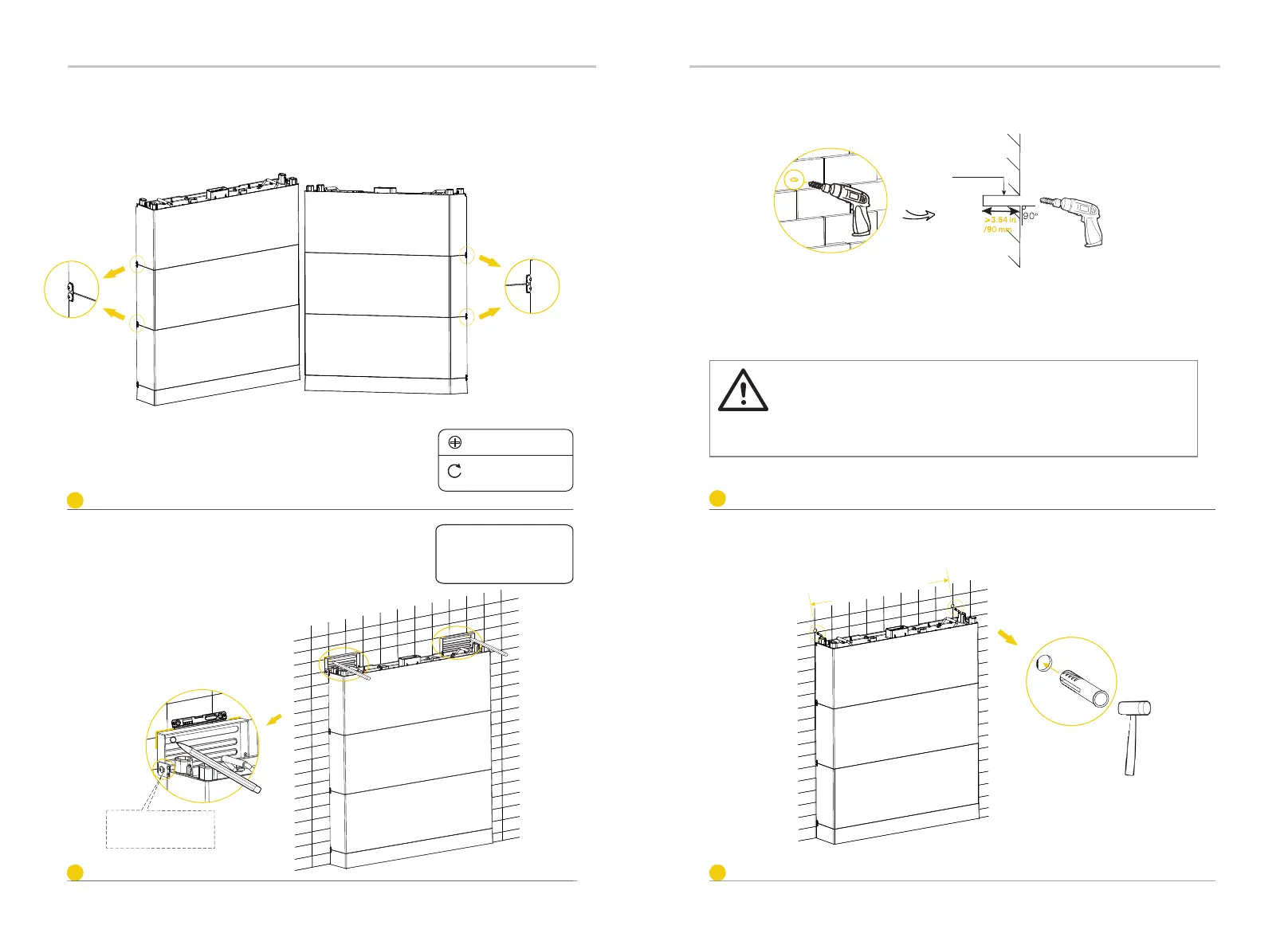 ≥3.54 in
/90 mm
90°