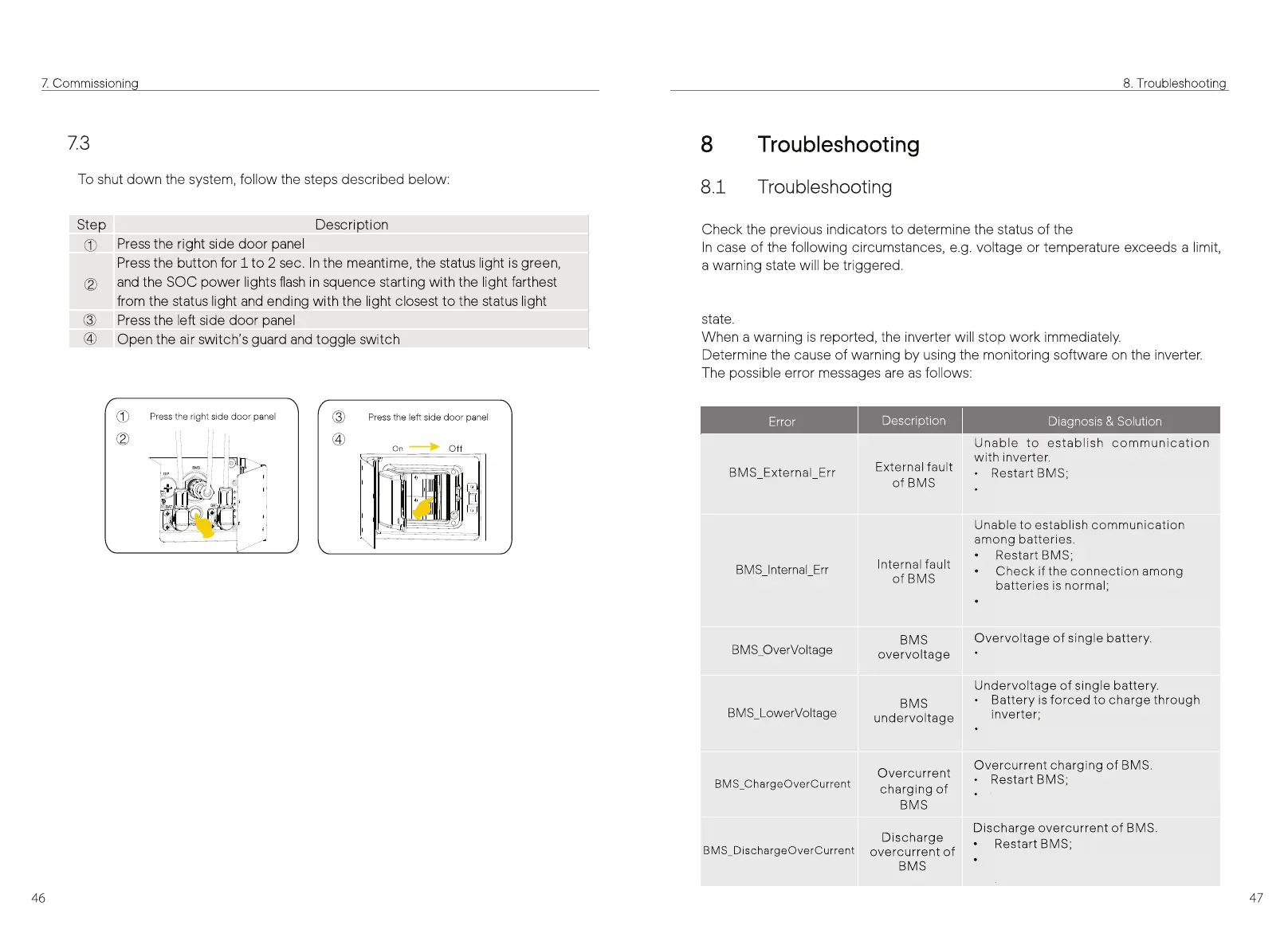 7. Commissioning

7.3

To shut down the system, follow the steps described below:

| Step | Description |
|---|---|
| ① | Press the right side door panel |
| ② | Press the button for 1 to 2 sec. In the meantime, the status light is green, and the SOC power lights flash in squence starting with the light farthest from the status light and ending with the light closest to the status light |
| ③ | Press the left side door panel |
| ④ | Open the air switch's guard and toggle switch |

① Press the right side door panel
②
③ Press the left side door panel
④
On Off

46

8. Troubleshooting

8 Troubleshooting

8.1 Troubleshooting

Check the previous indicators to determine the status of the
In case of the following circumstances, e.g. voltage or temperature exceeds a limit, a warning state will be triggered.

state.
When a warning is reported, the inverter will stop work immediately.
Determine the cause of warning by using the monitoring software on the inverter.
The possible error messages are as follows:

| Error | Description | Diagnosis & Solution |
|---|---|---|
| BMS_External_Err | External fault of BMS | Unable to establish communication with inverter. • Restart BMS; • |
| BMS_Internal_Err | Internal fault of BMS | Unable to establish communication among batteries. • Restart BMS; • Check if the connection among batteries is normal; • |
| BMS_OverVoltage | BMS overvoltage | Overvoltage of single battery. • |
| BMS_LowerVoltage | BMS undervoltage | Undervoltage of single battery. • Battery is forced to charge through inverter; • |
| BMS_ChargeOverCurrent | Overcurrent charging of BMS | Overcurrent charging of BMS. • Restart BMS; • |
| BMS_DischargeOverCurrent | Discharge overcurrent of BMS | Discharge overcurrent of BMS. • Restart BMS; • |

47