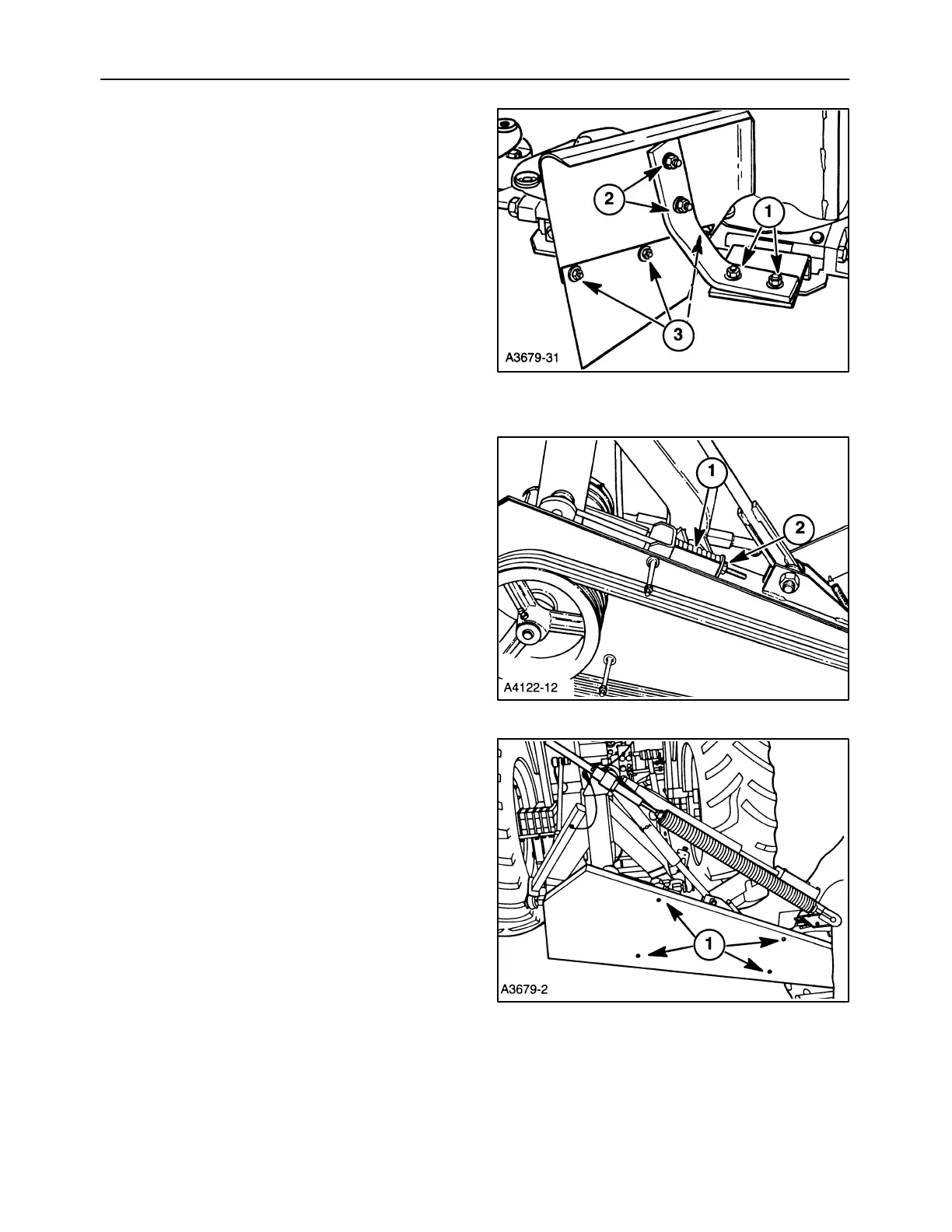 2

1

3

A3679-31

1

2

A4122-12

1

A3679-2