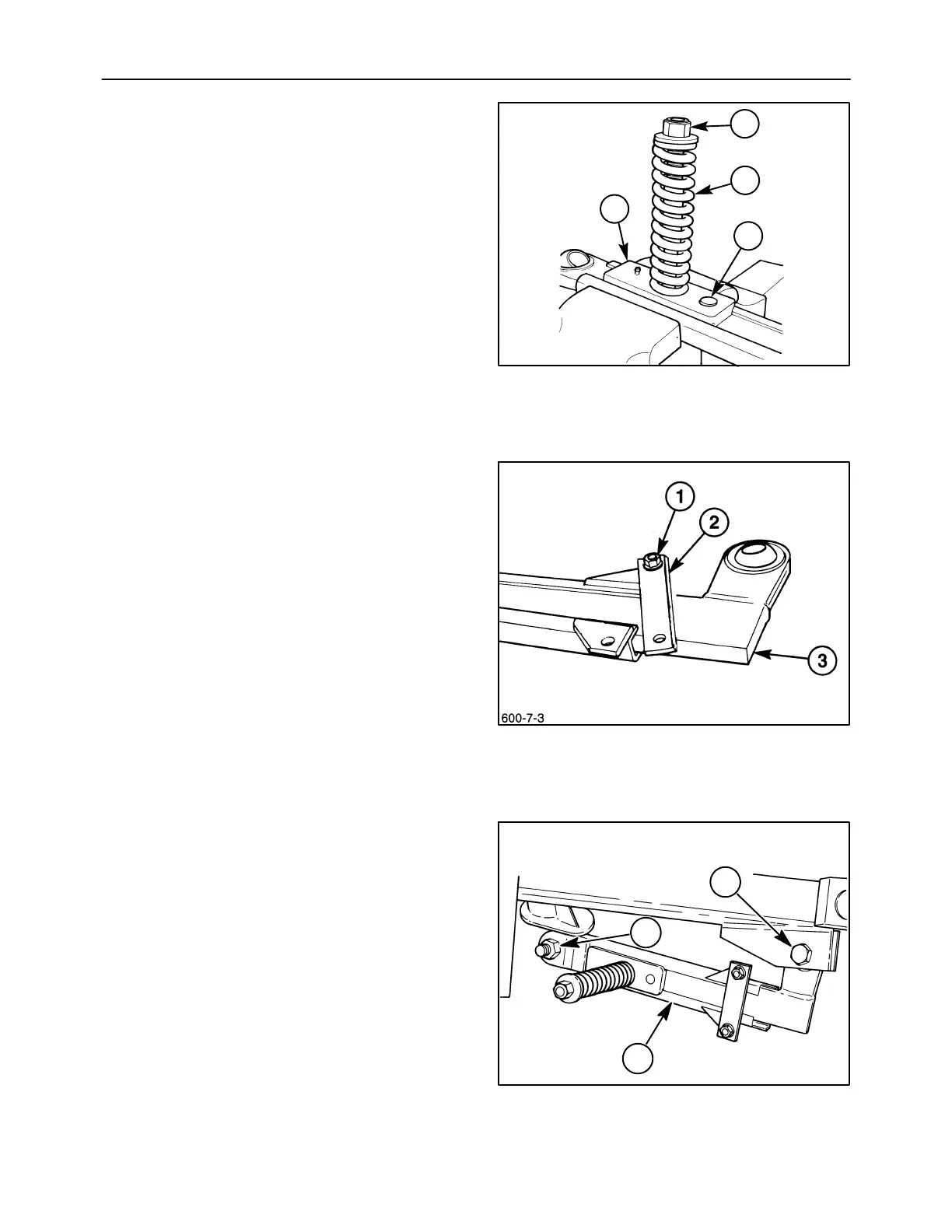 1

2

3

600-7-3