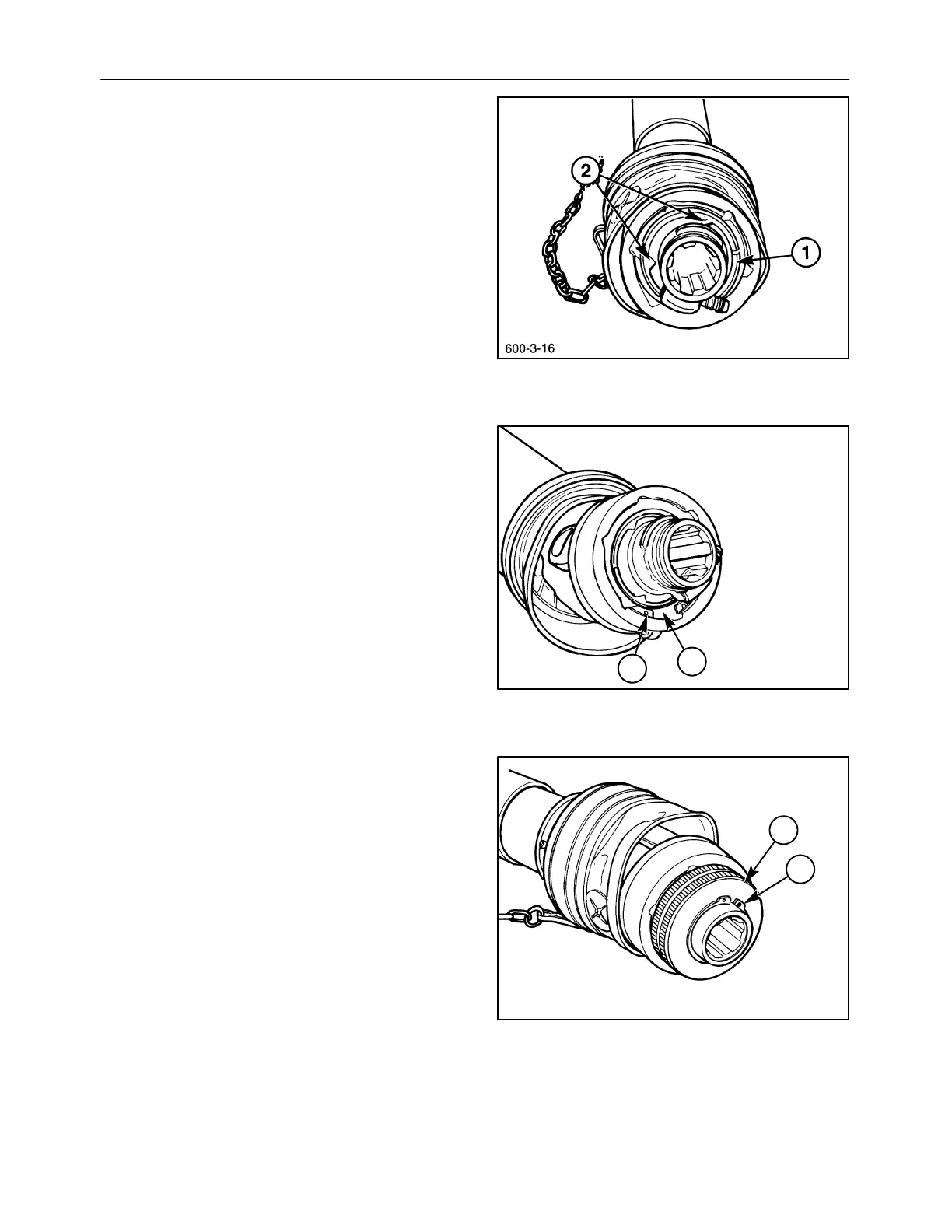 2

1

600-3-16