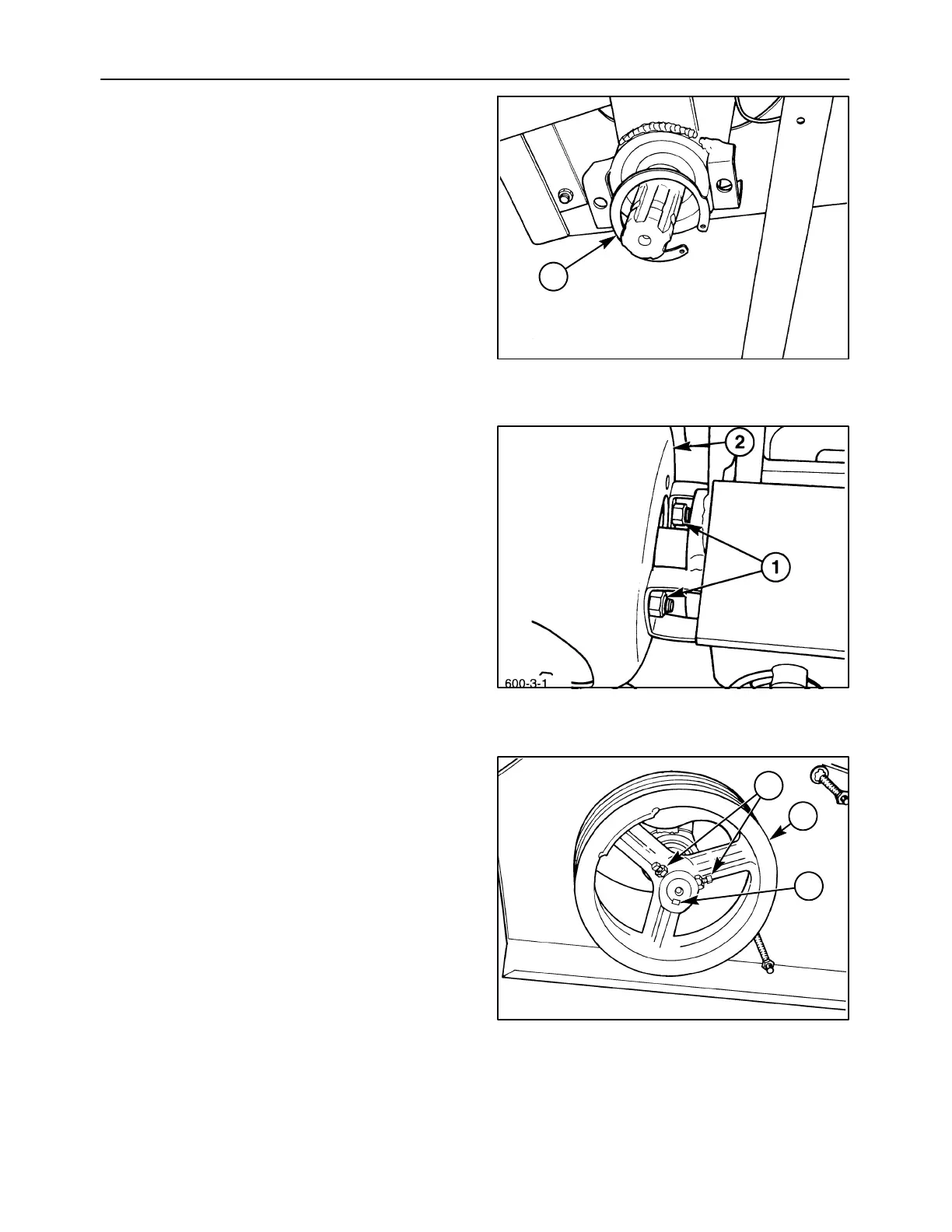 2

1

600-3-1