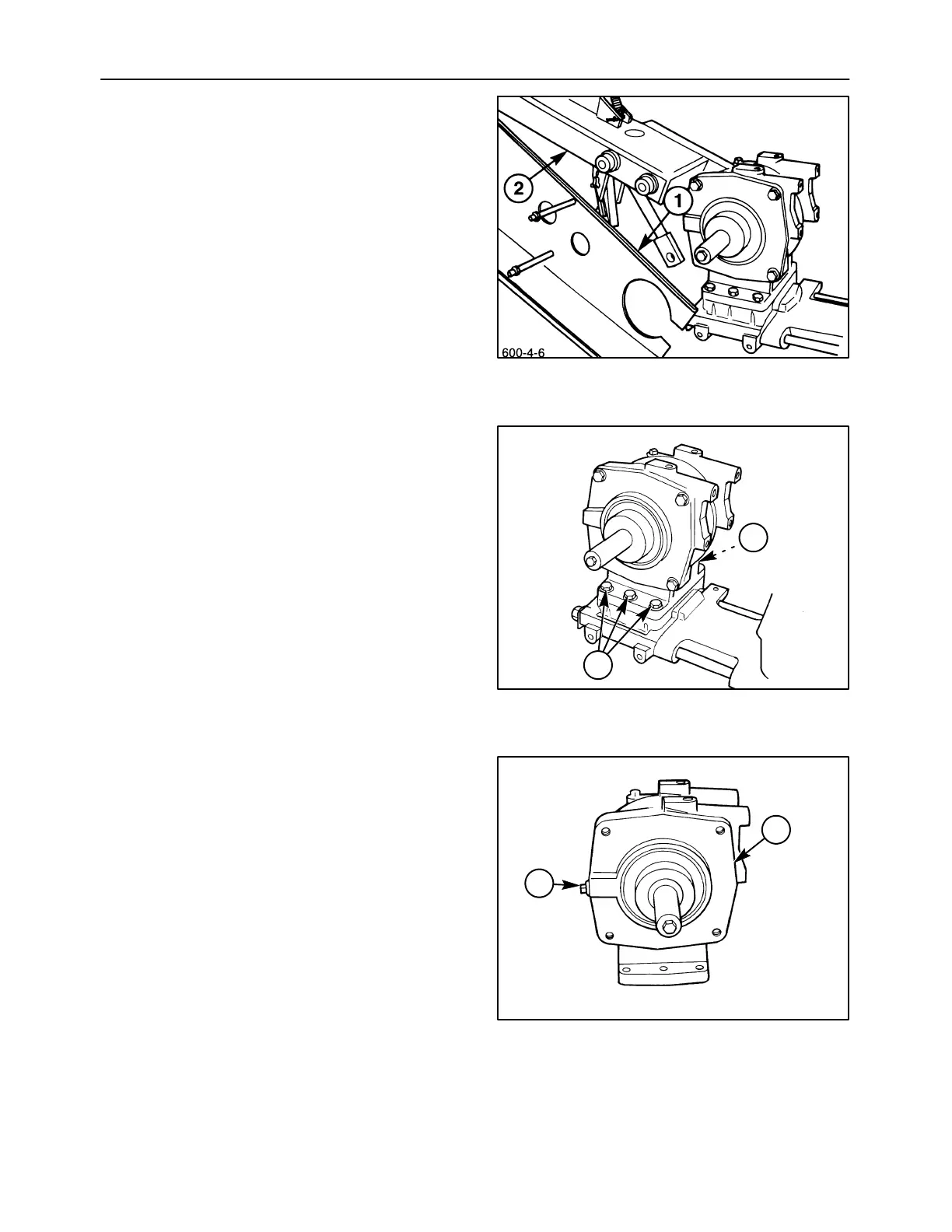 2

1

600-4-6