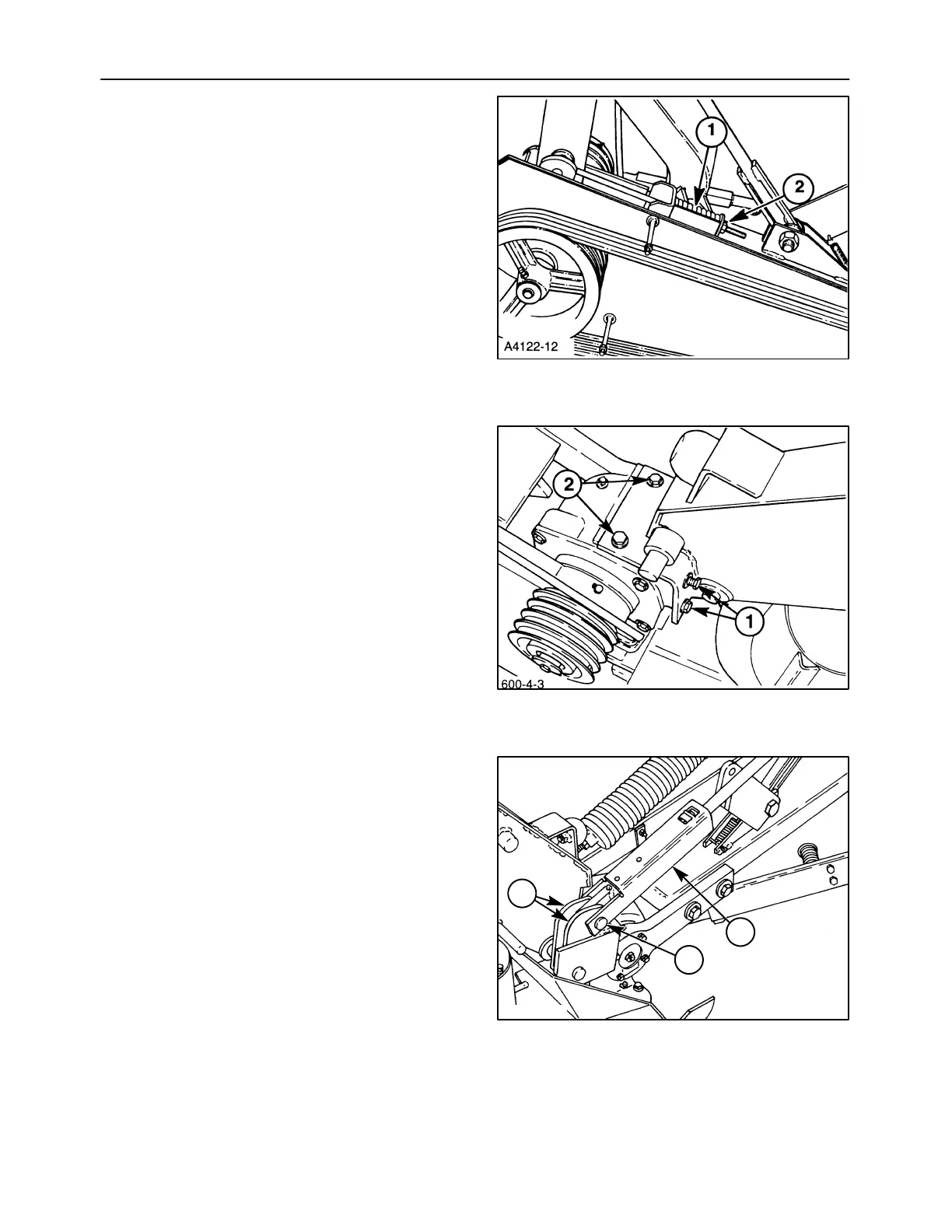 1

2

A4122-12

2

1

600-4-3