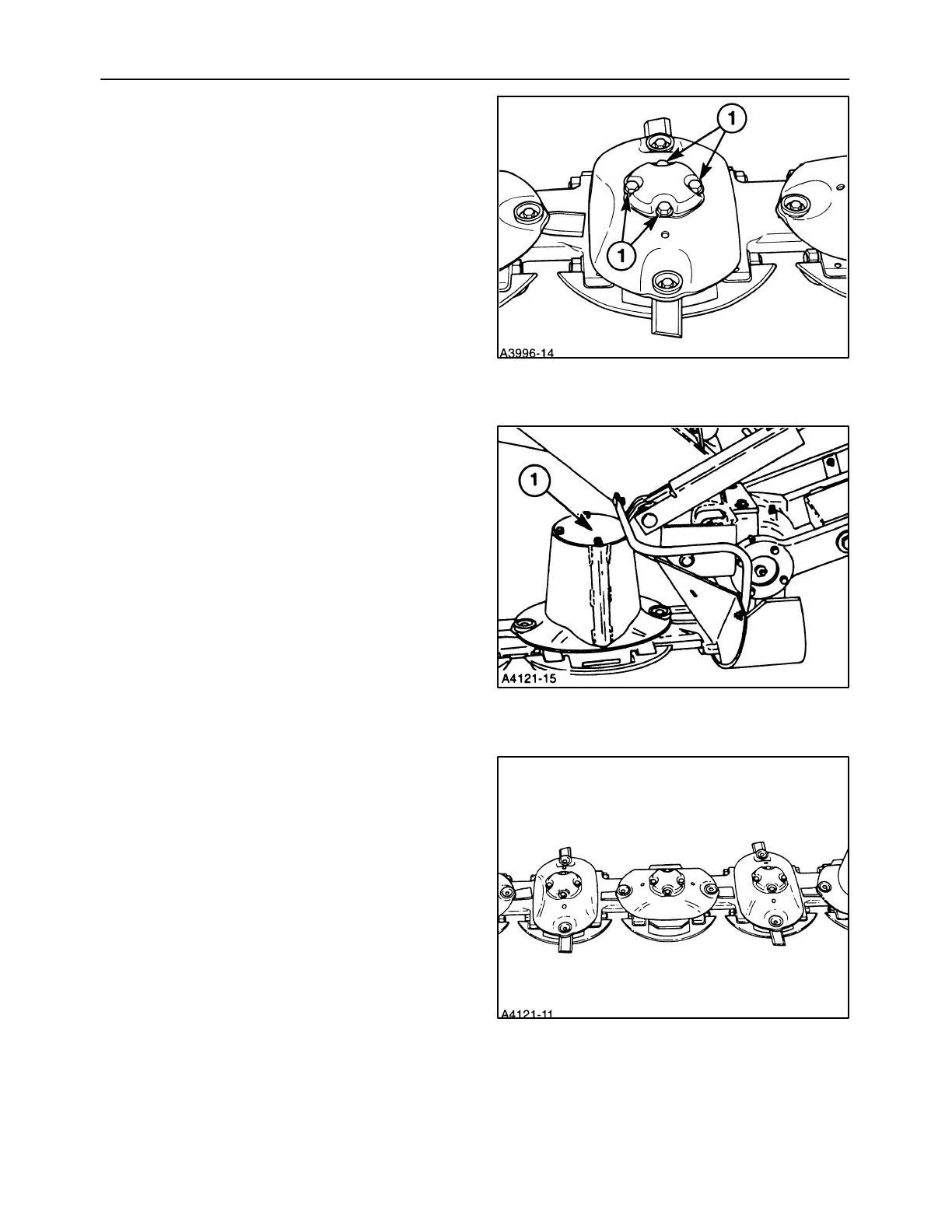 1

1

A3996-14

1

A4121-15

A4121-11