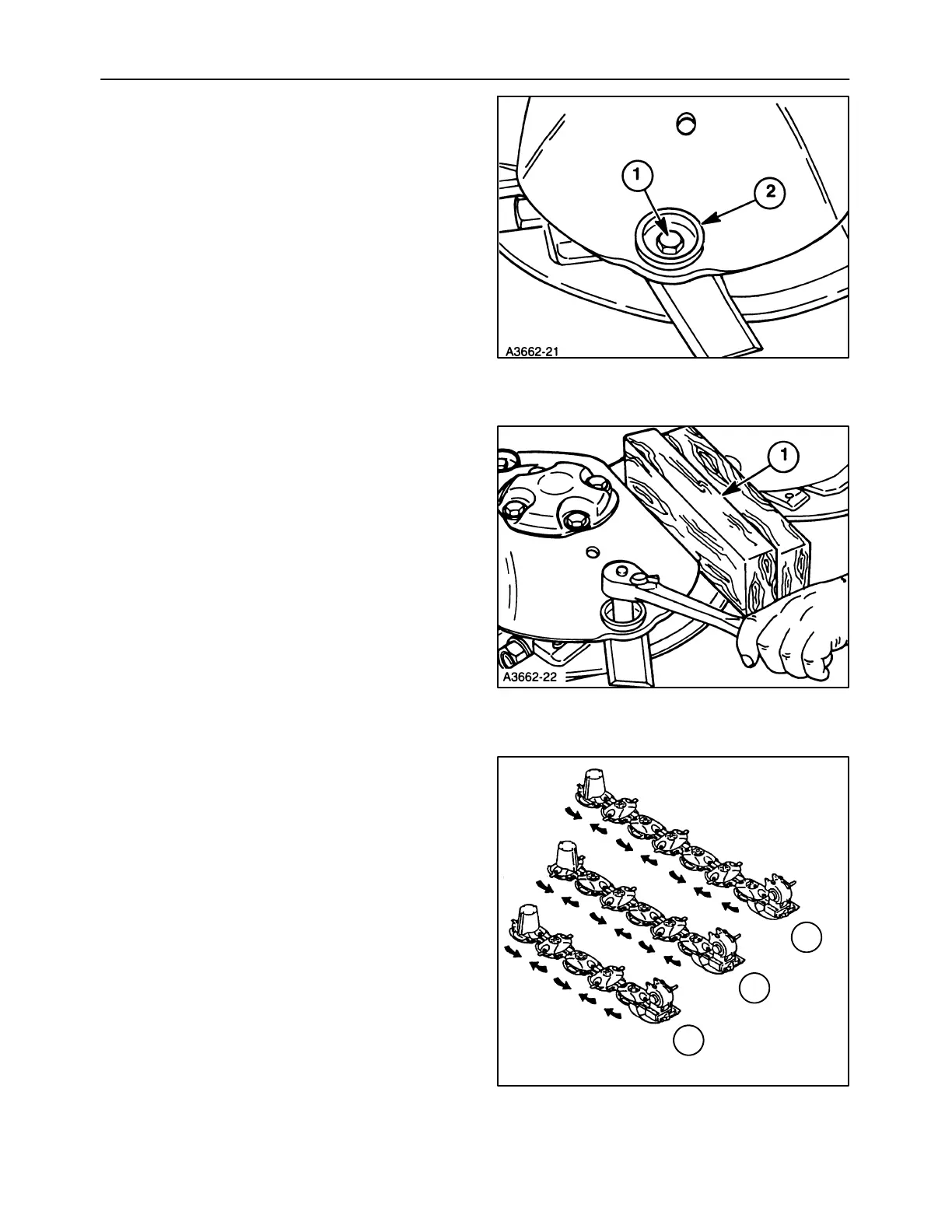 1

2

A3662-21

1

A3662-22