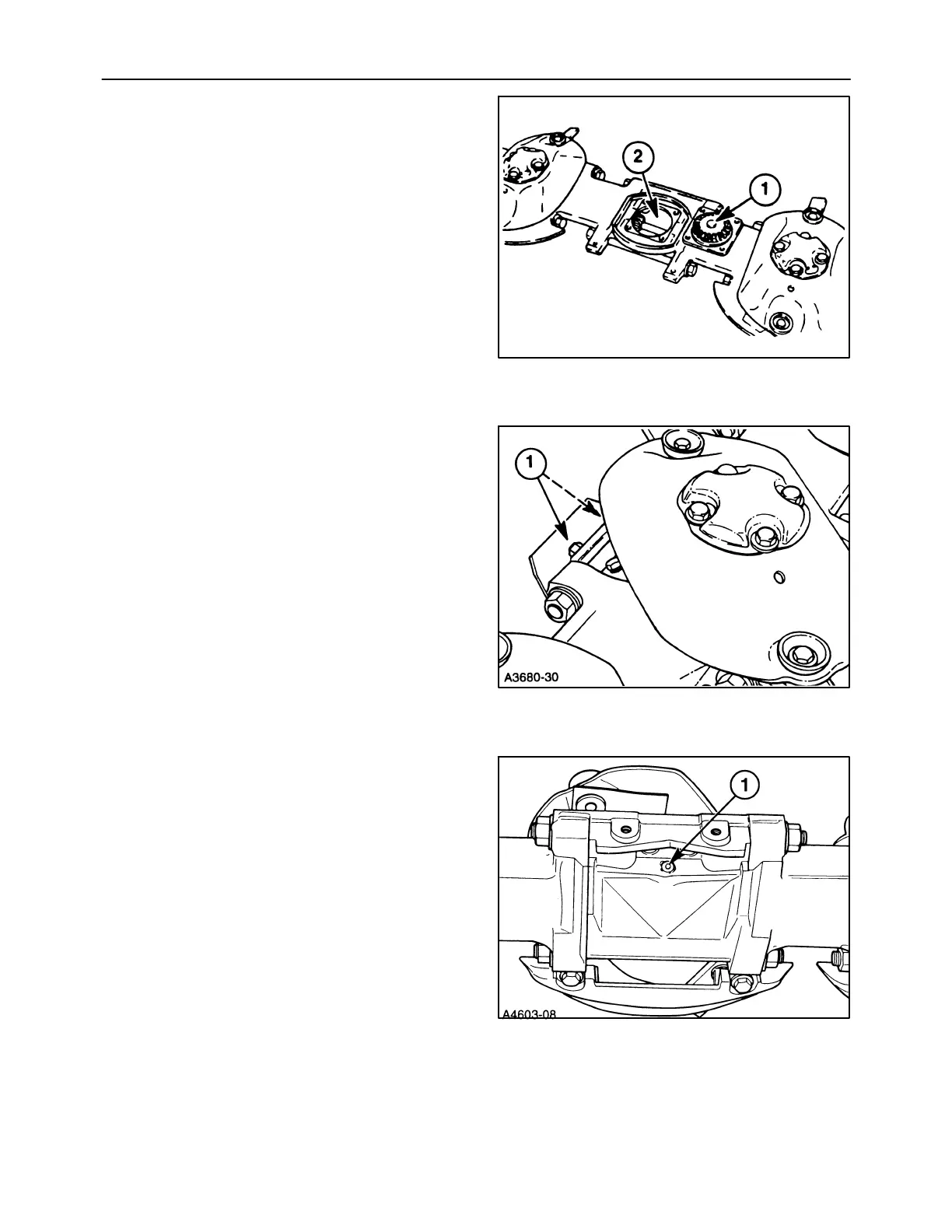 2

1

1

A3680-30

1

A4603-08