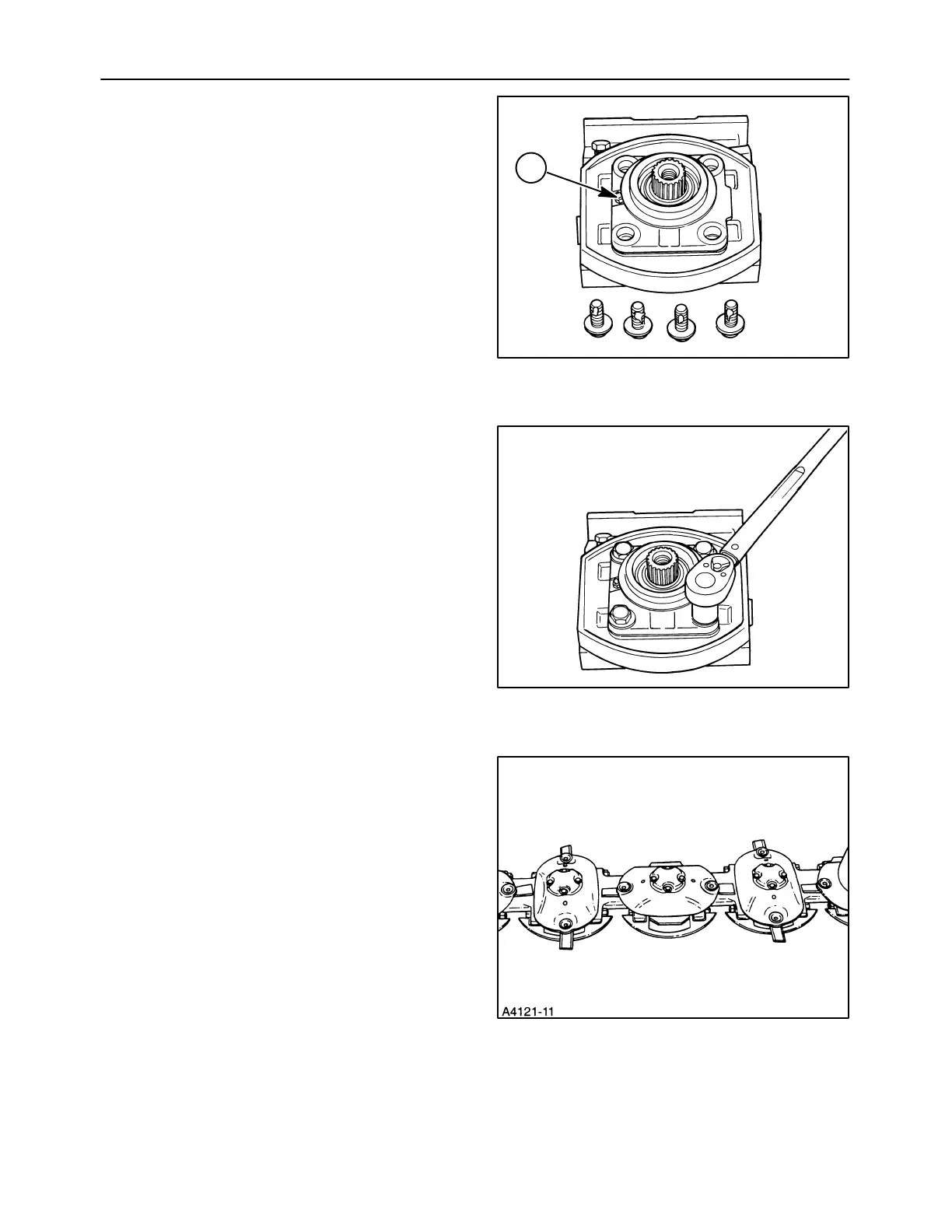 A4121-11