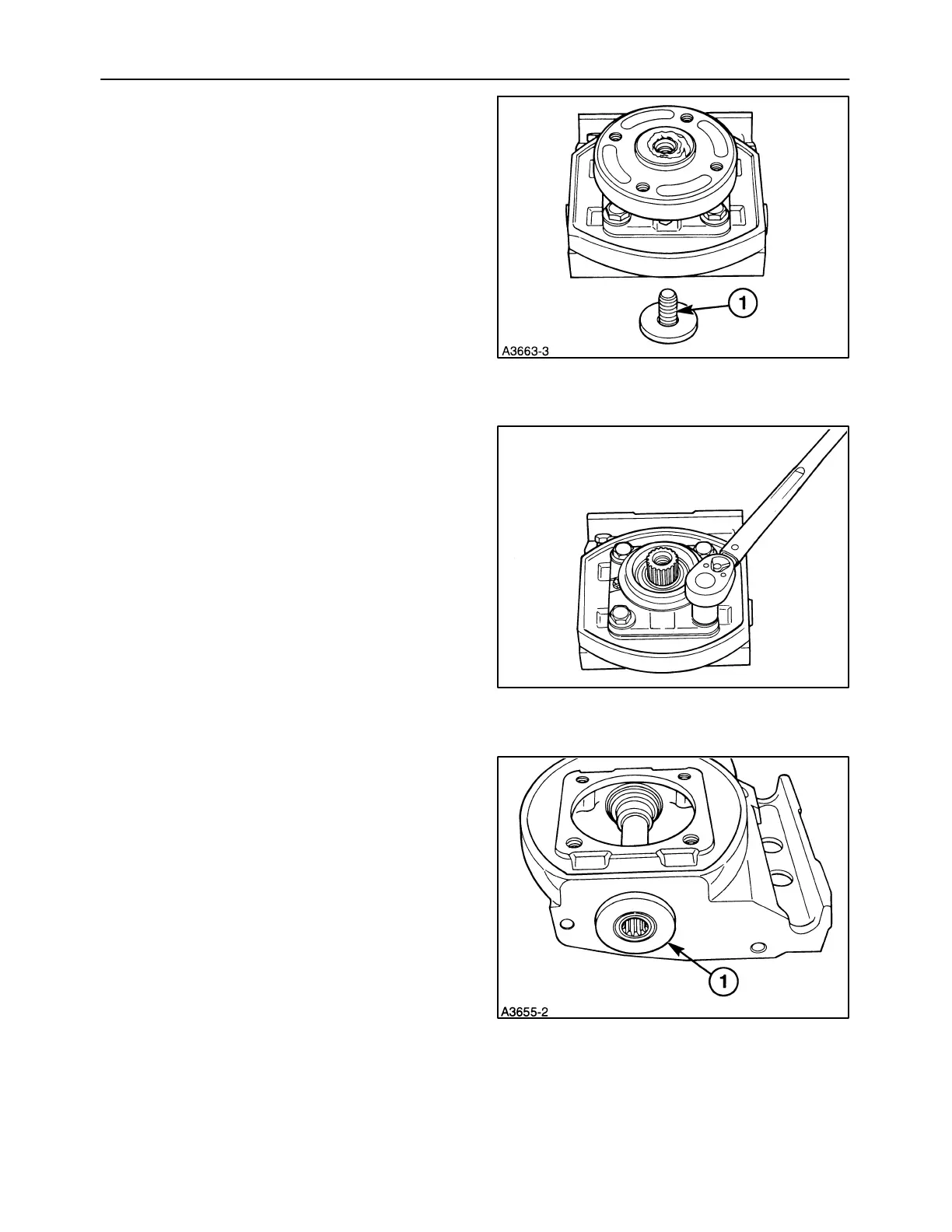 1

A3663-3

1

A3655-2