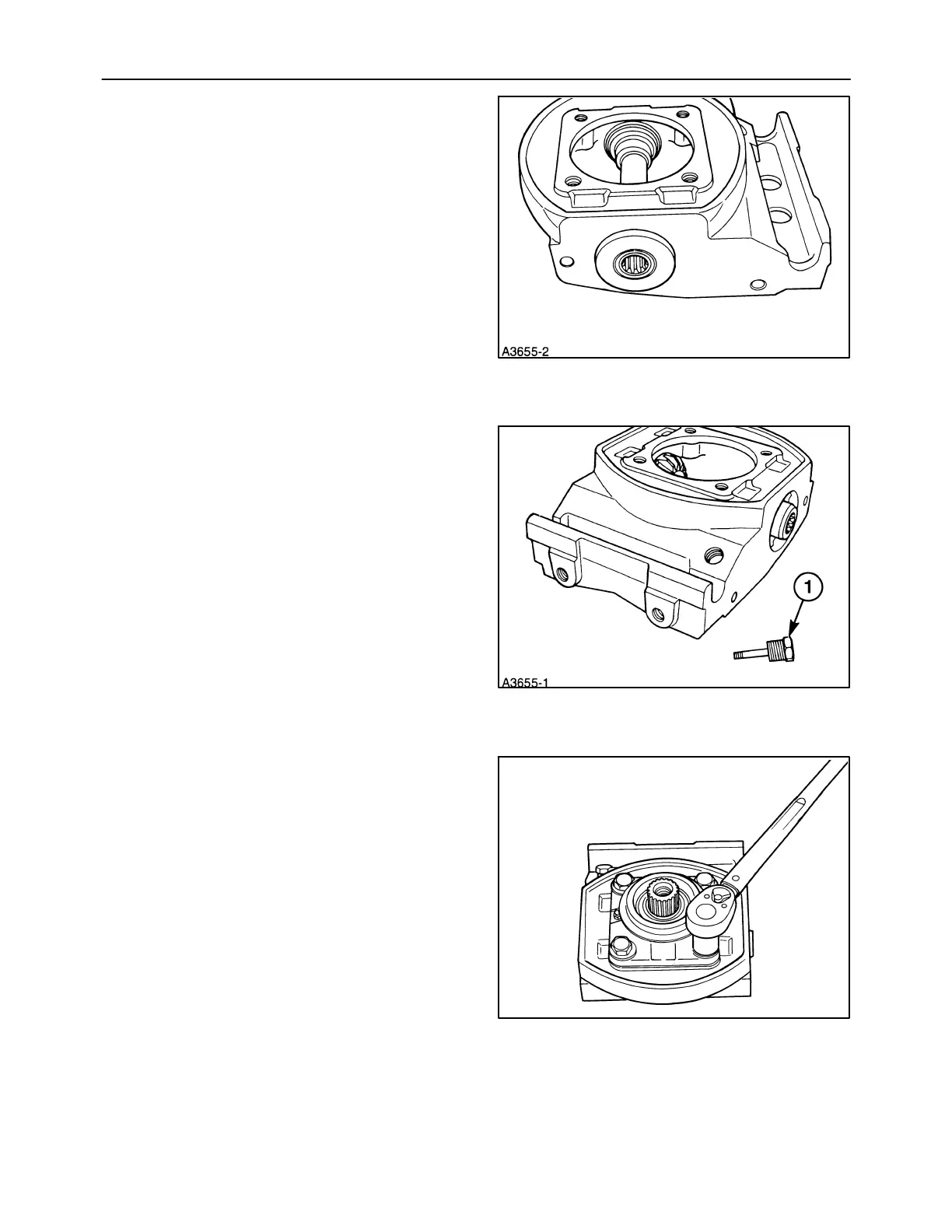 A3655-2

1

A3655-1