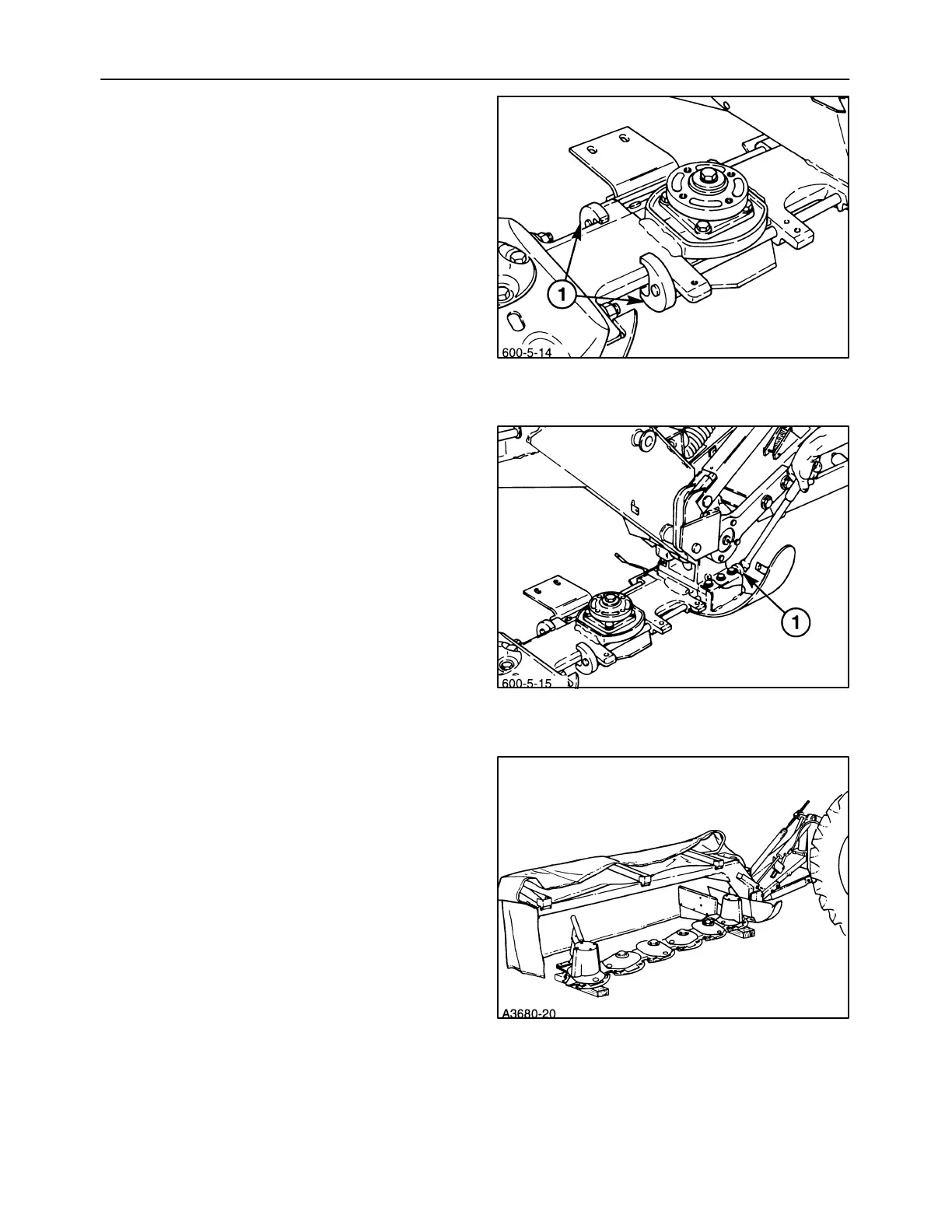 1

600-5-14

1

600-5-15

A3680-20