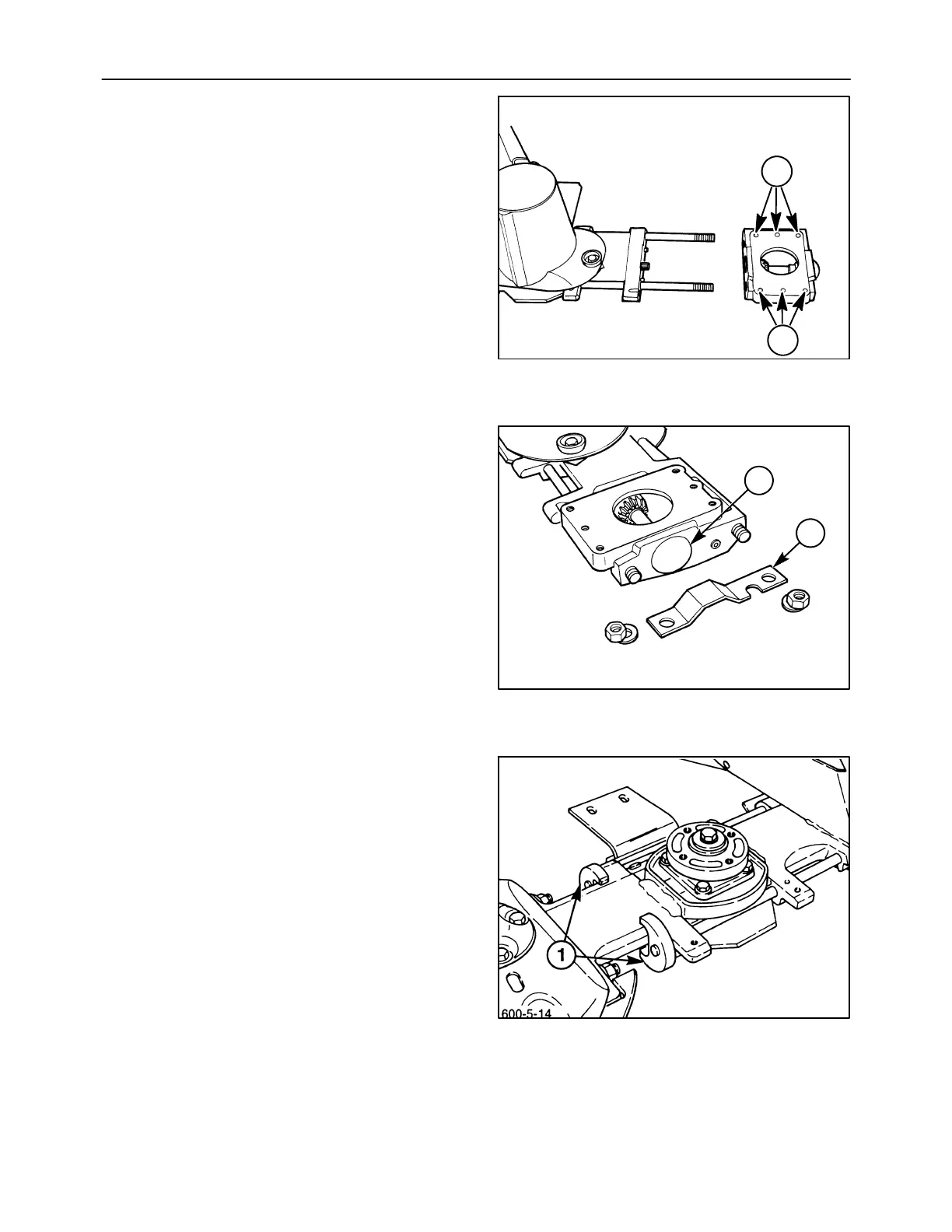 1

600-5-14