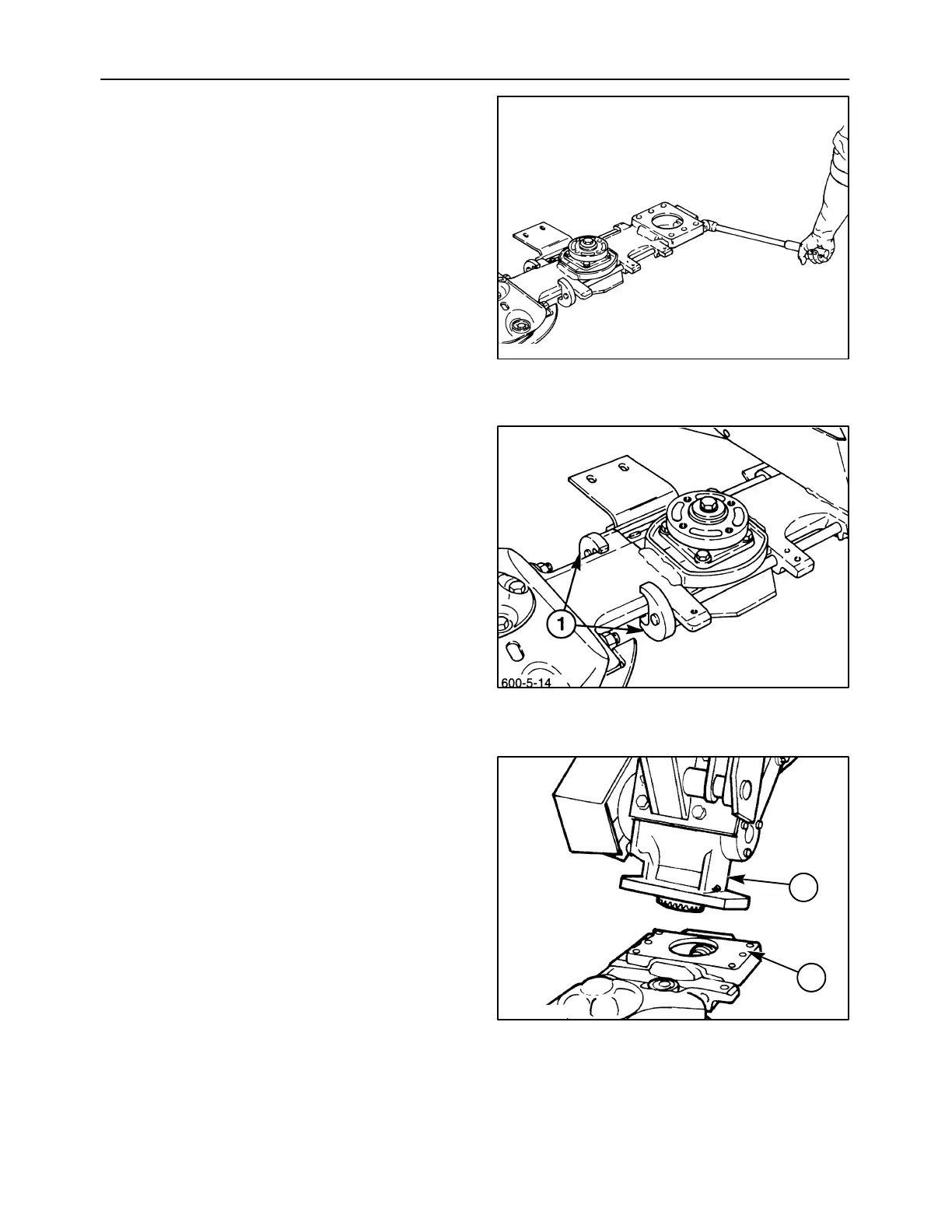 1

600-5-14