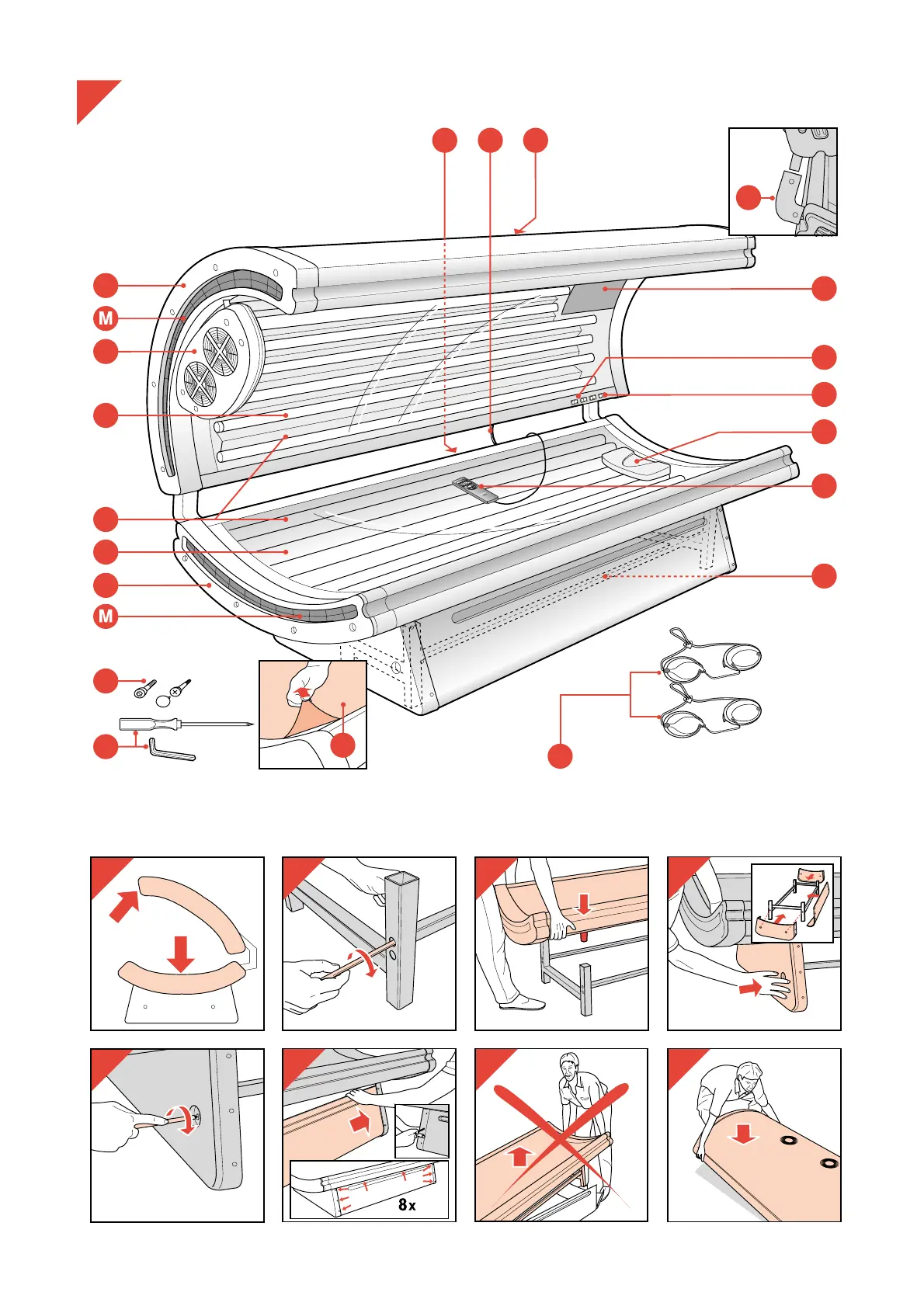 M

M

8x