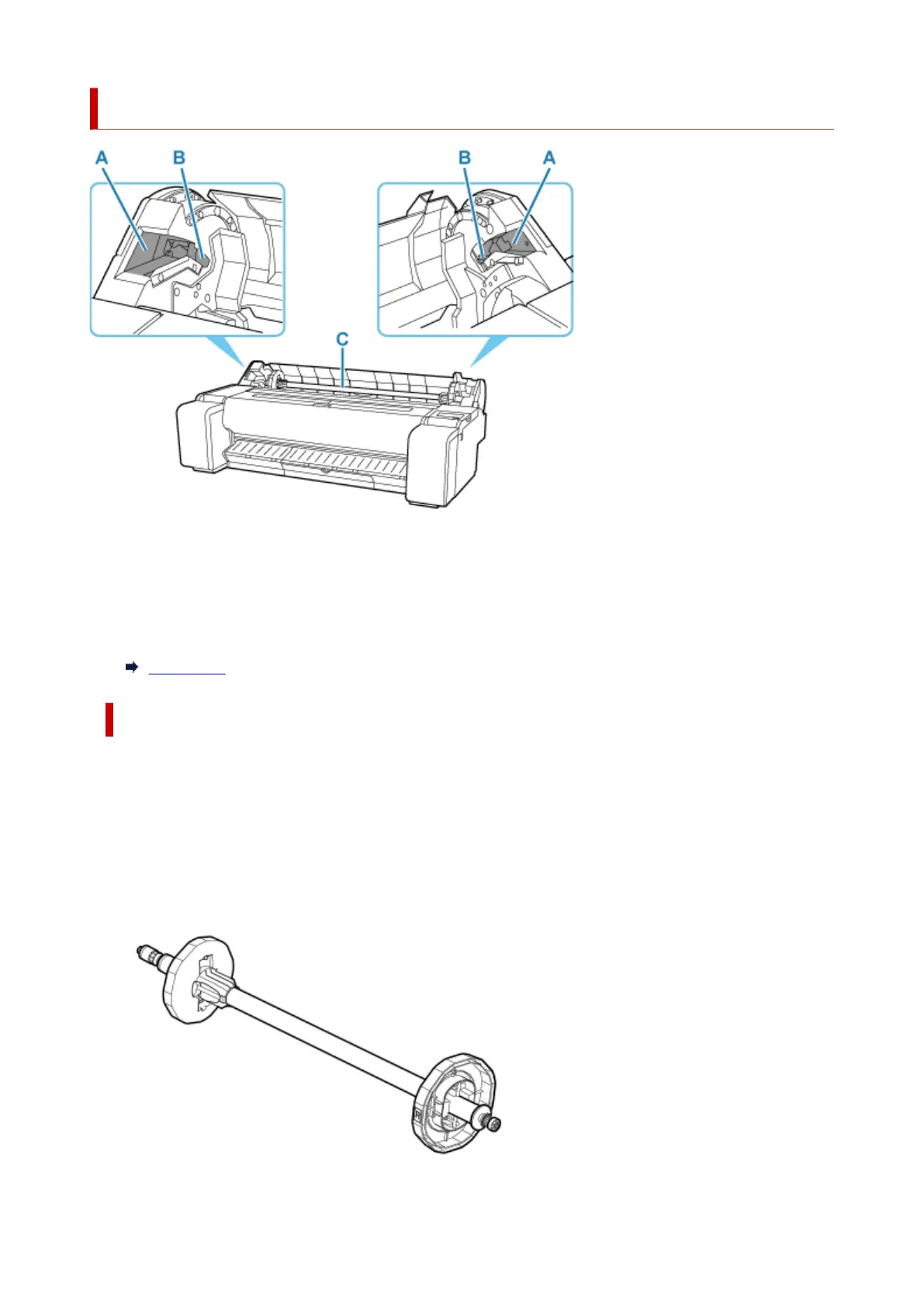 A B B A

C