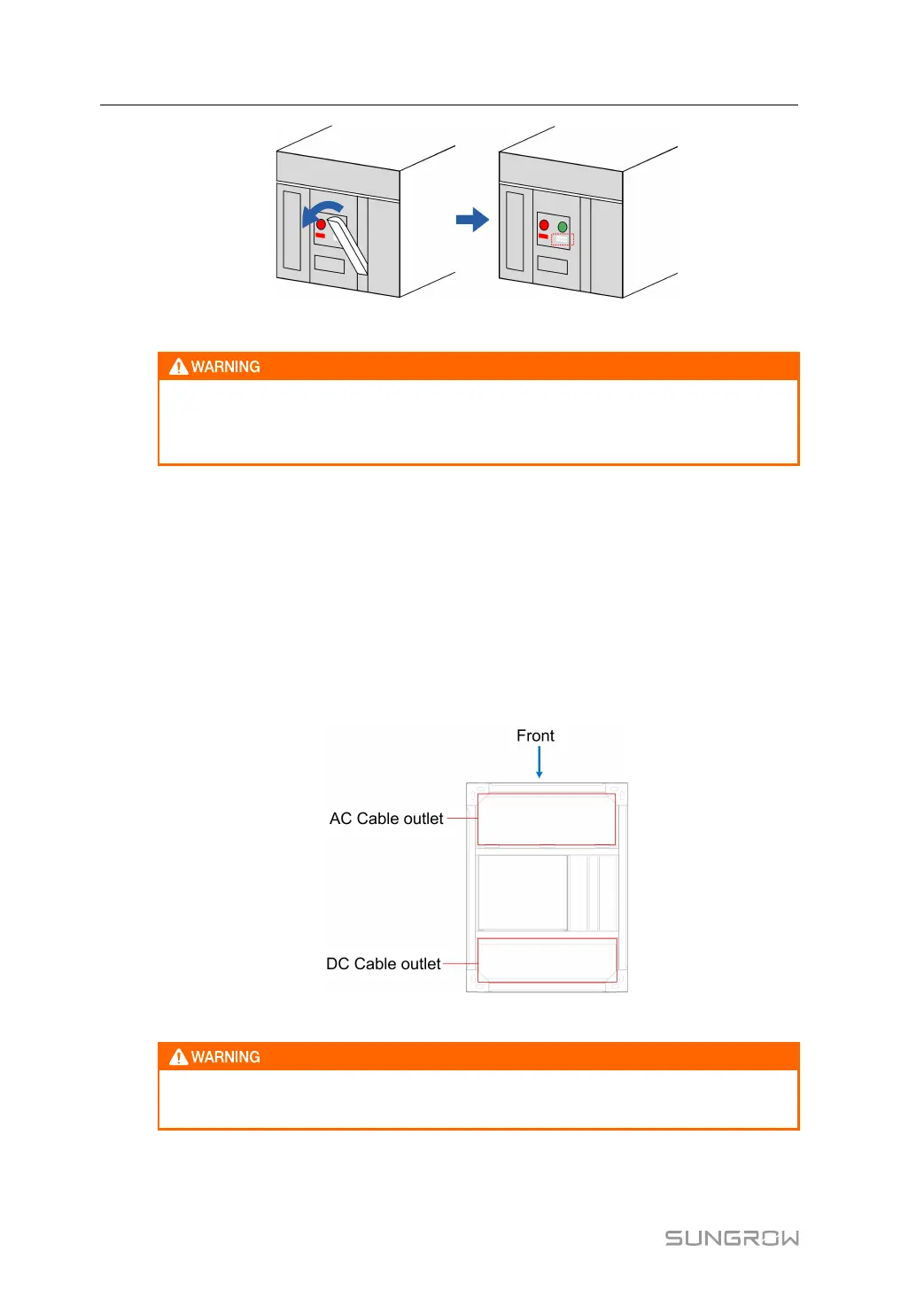 WARNING

Front

AC Cable outlet

DC Cable outlet

WARNING

SUNGROW