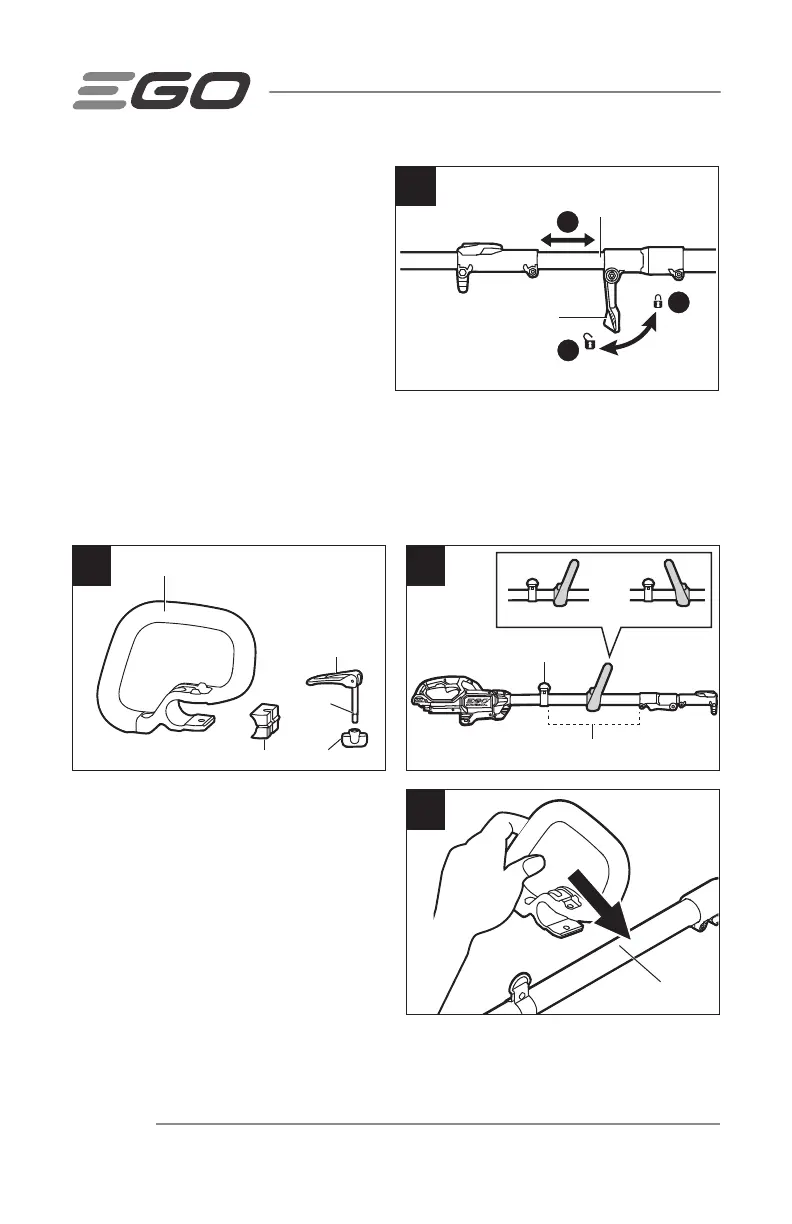 EGO