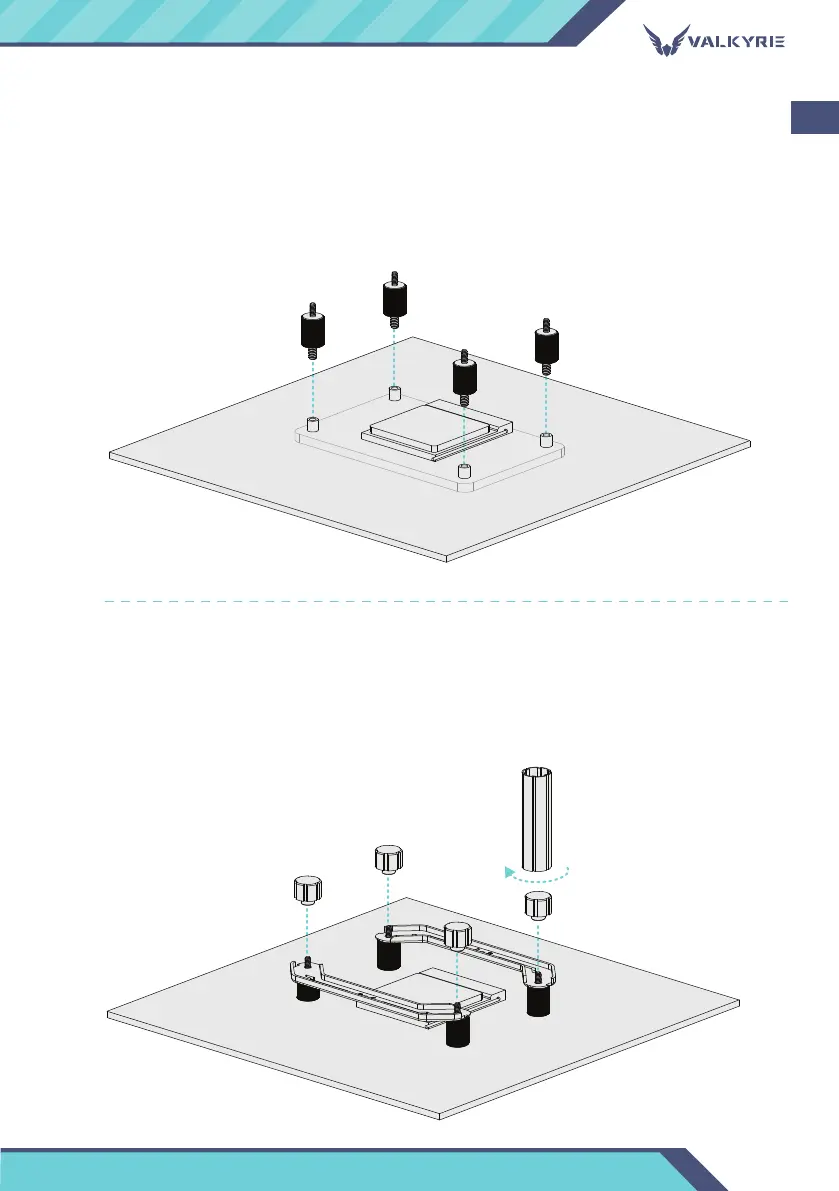 VALKYRIE