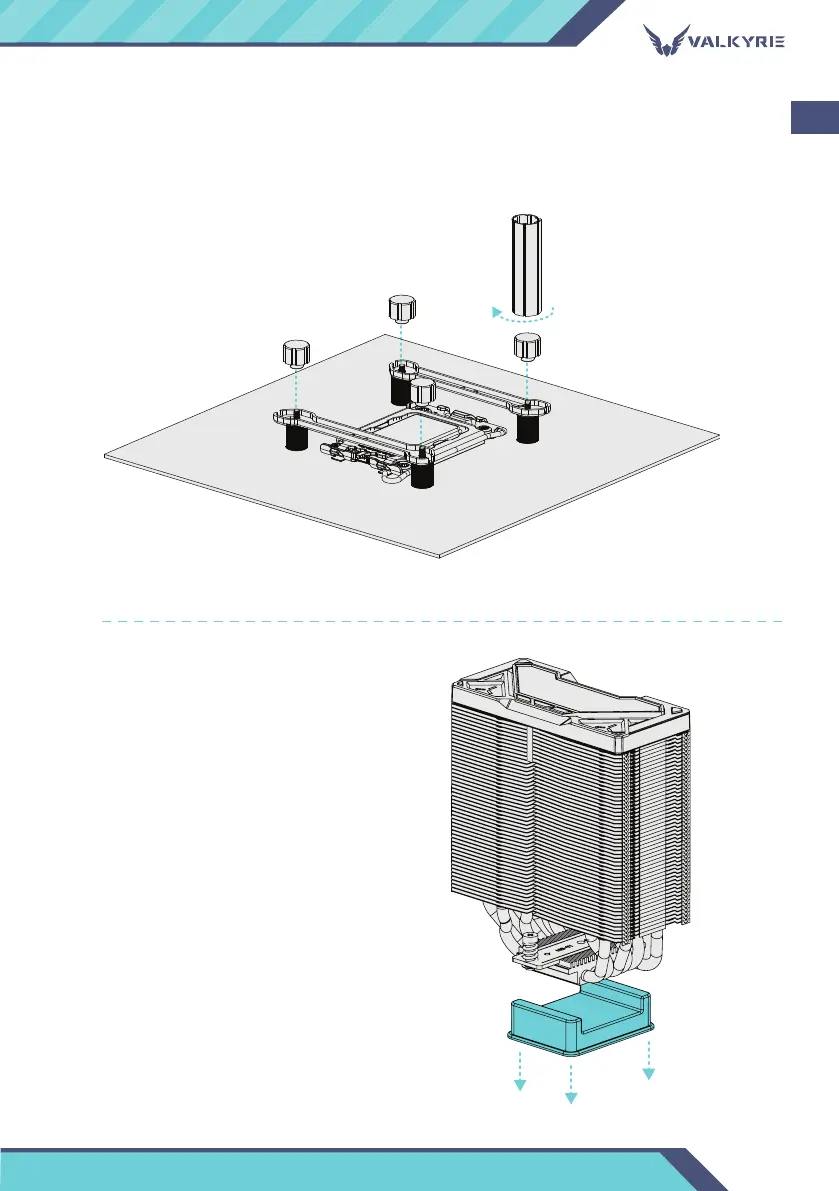 VALKYRIE