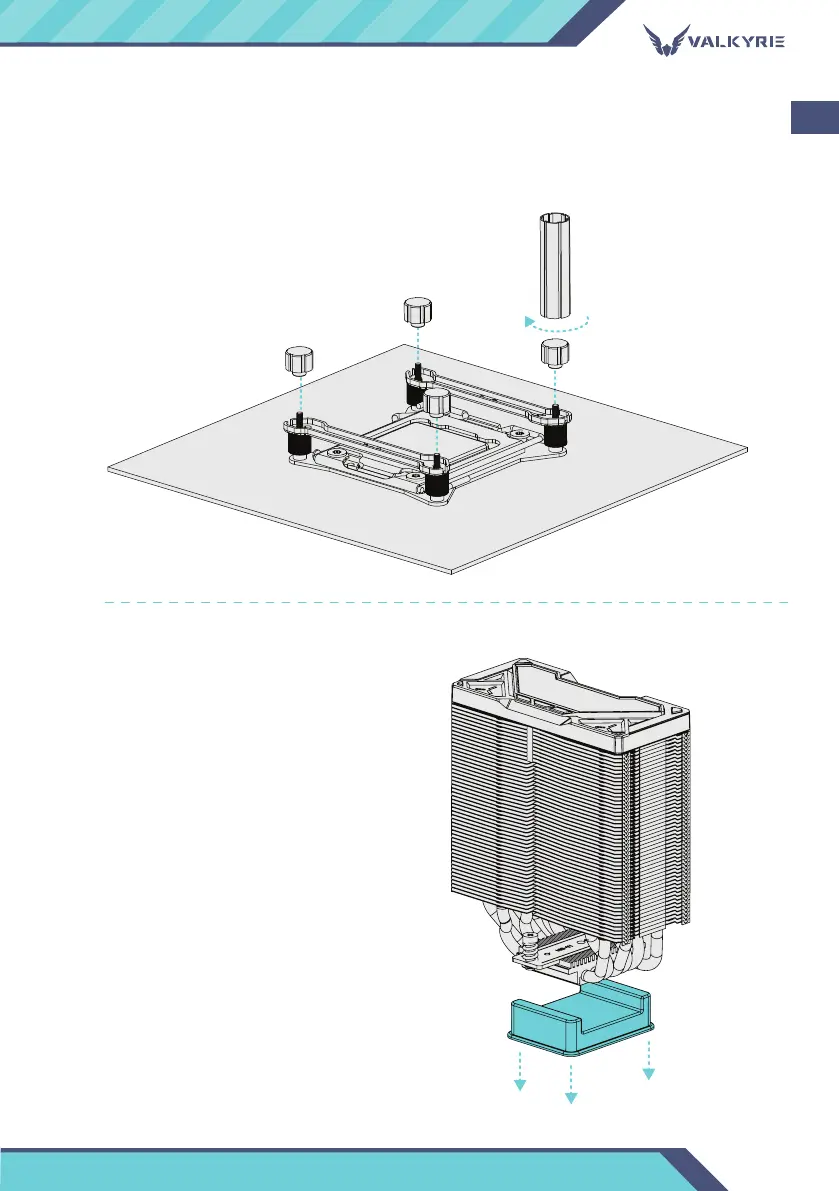 VALKYRIE