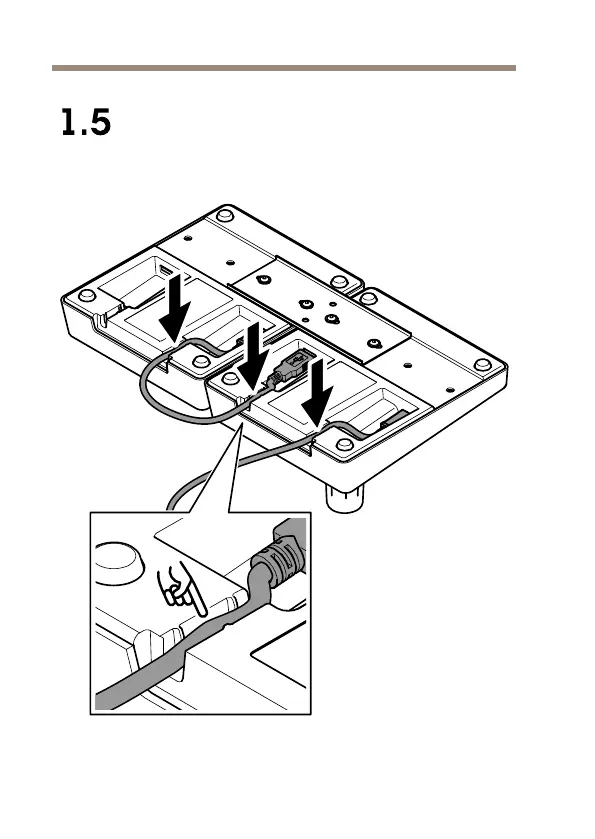 1.5