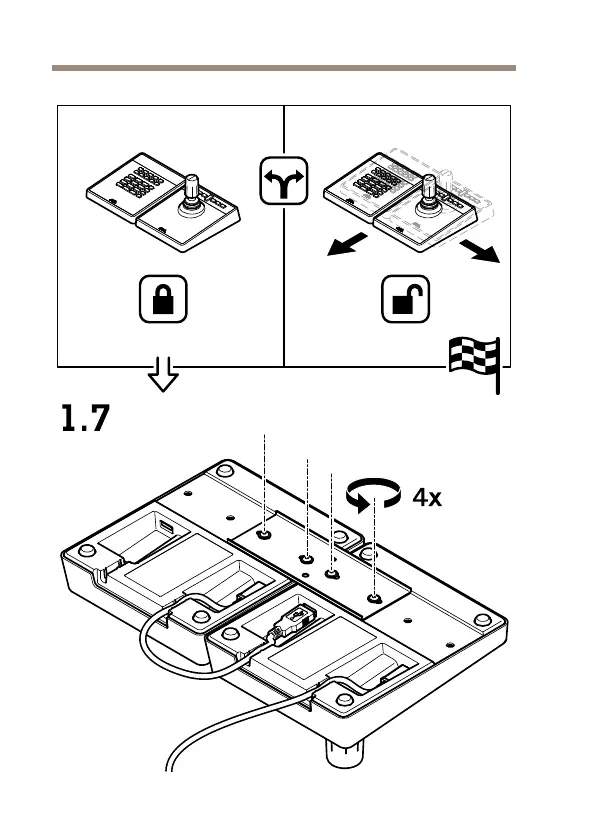 1.7

4x