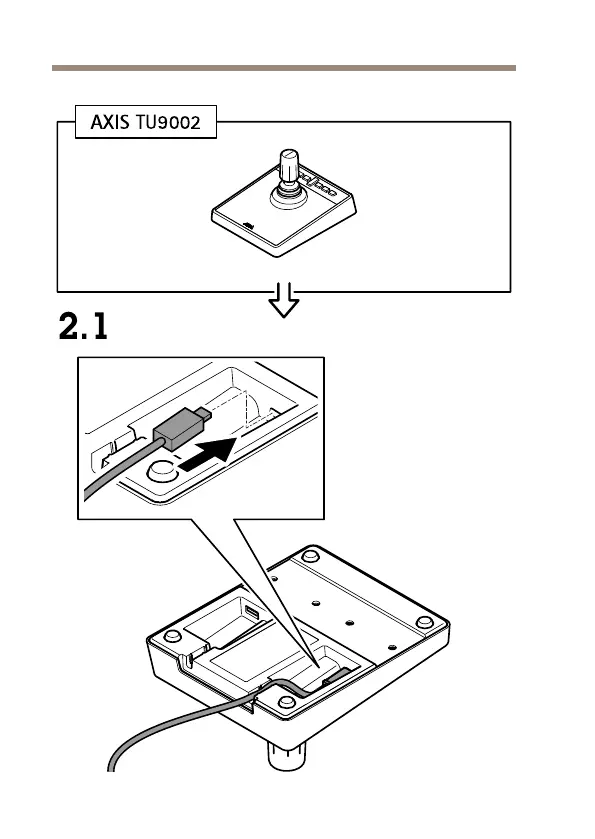 AXIS TU9002

2.1