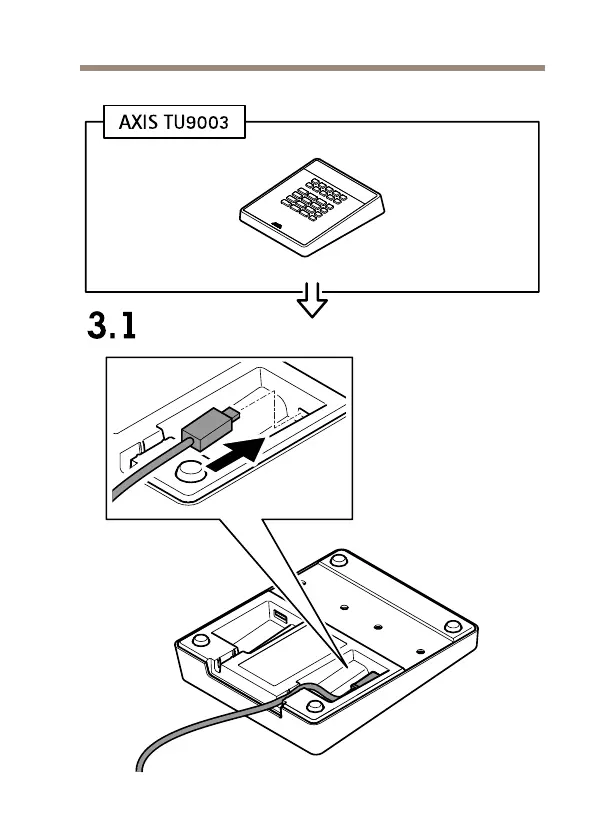 AXIS TU9003

3.1