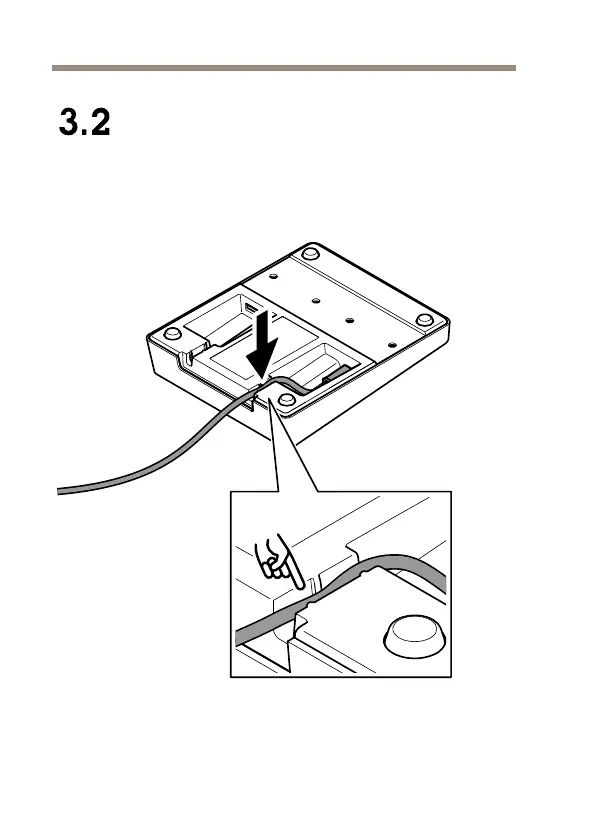 3.2