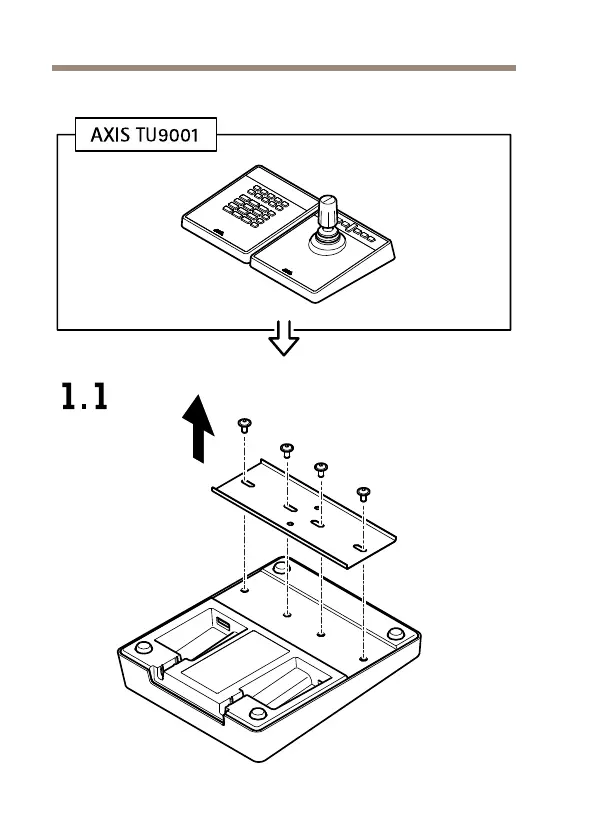 AXIS TU9001

1.1