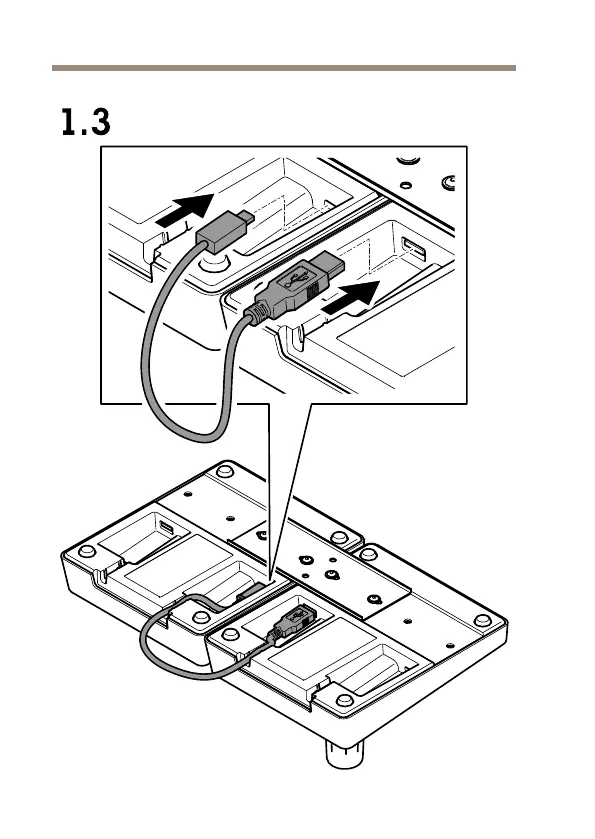 1.3