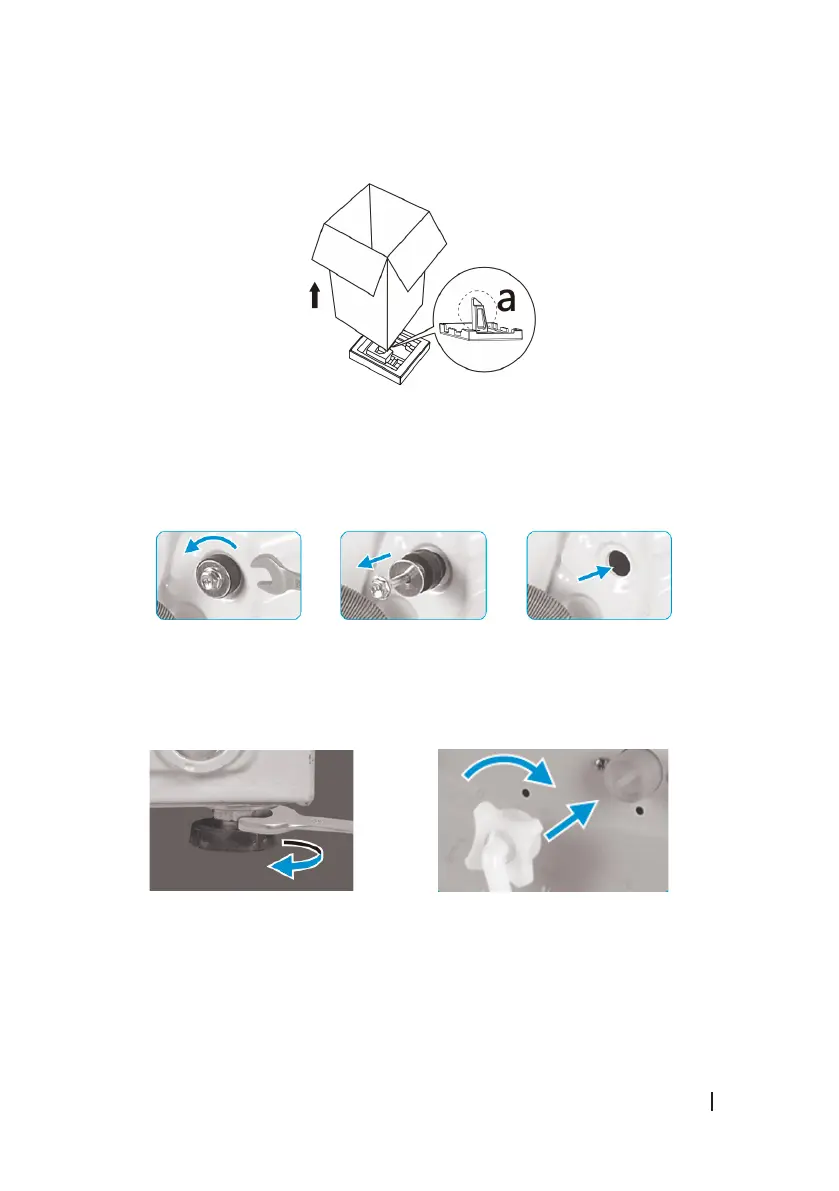 a