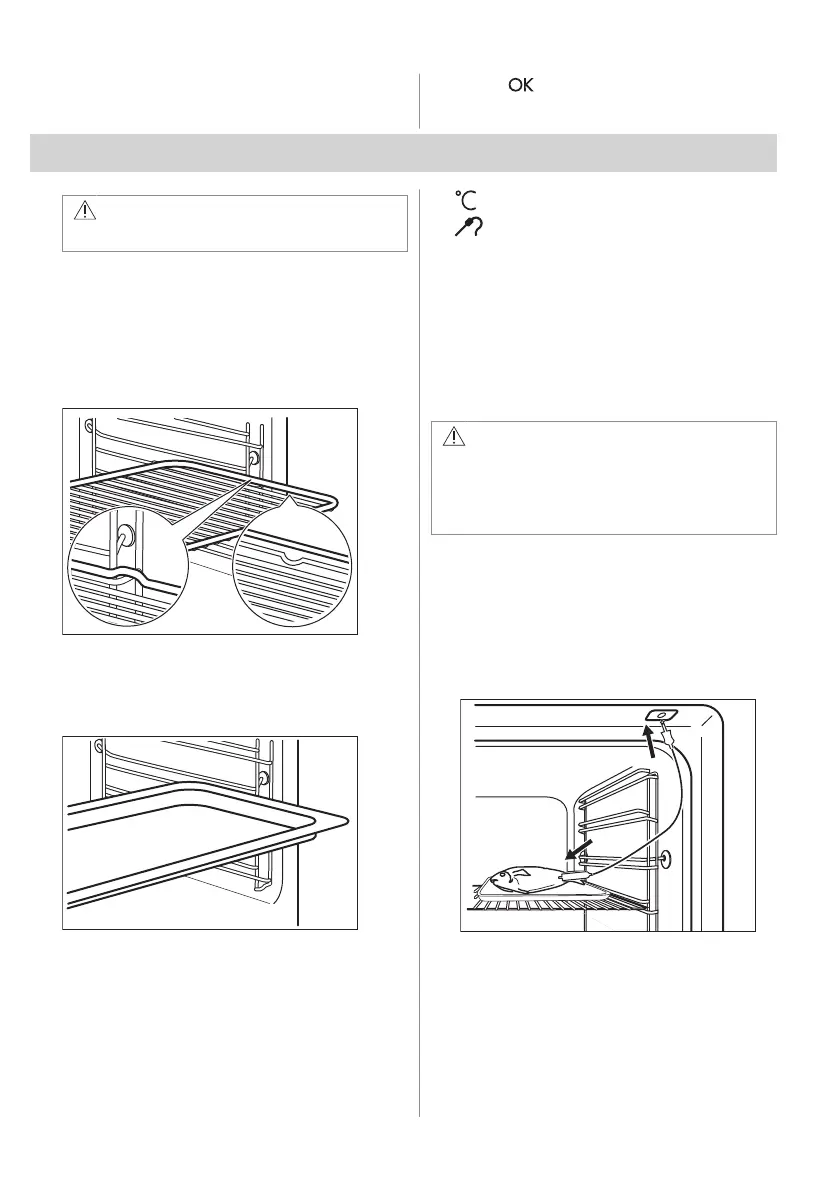 OK

°C