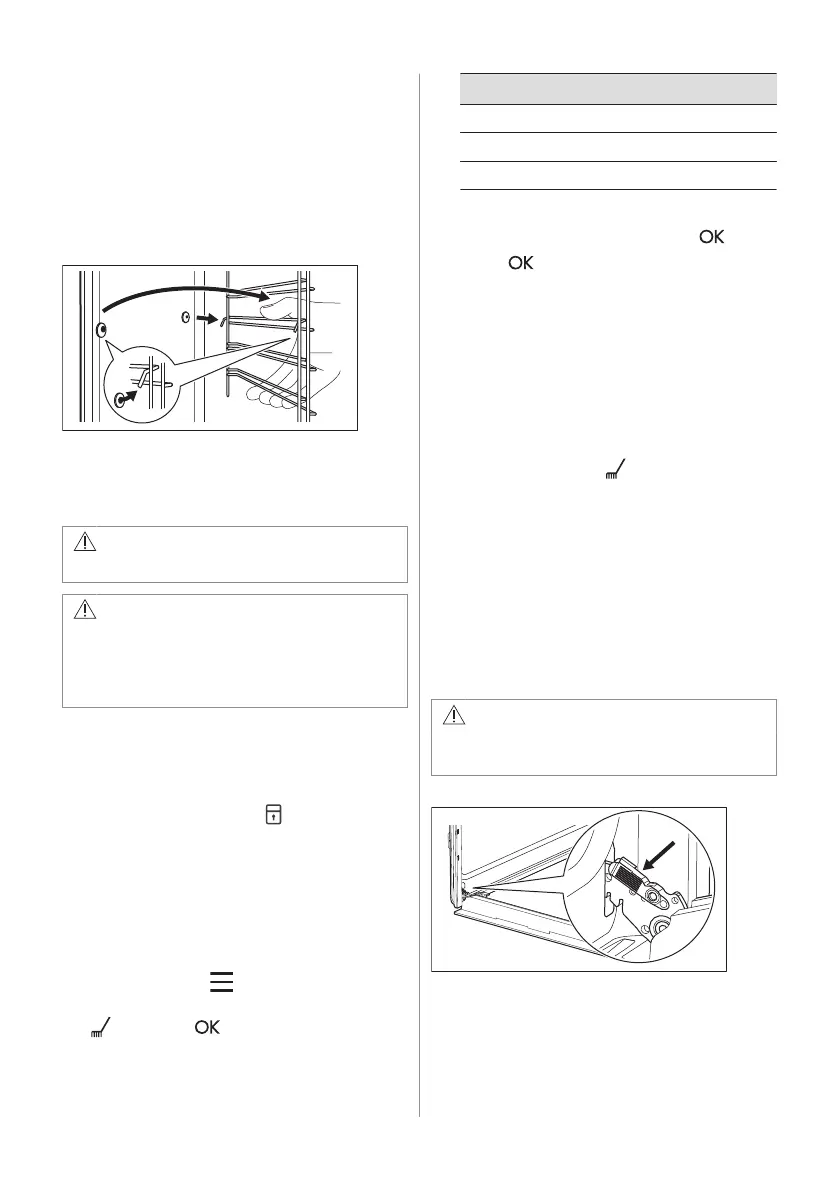 OK

OK

OK