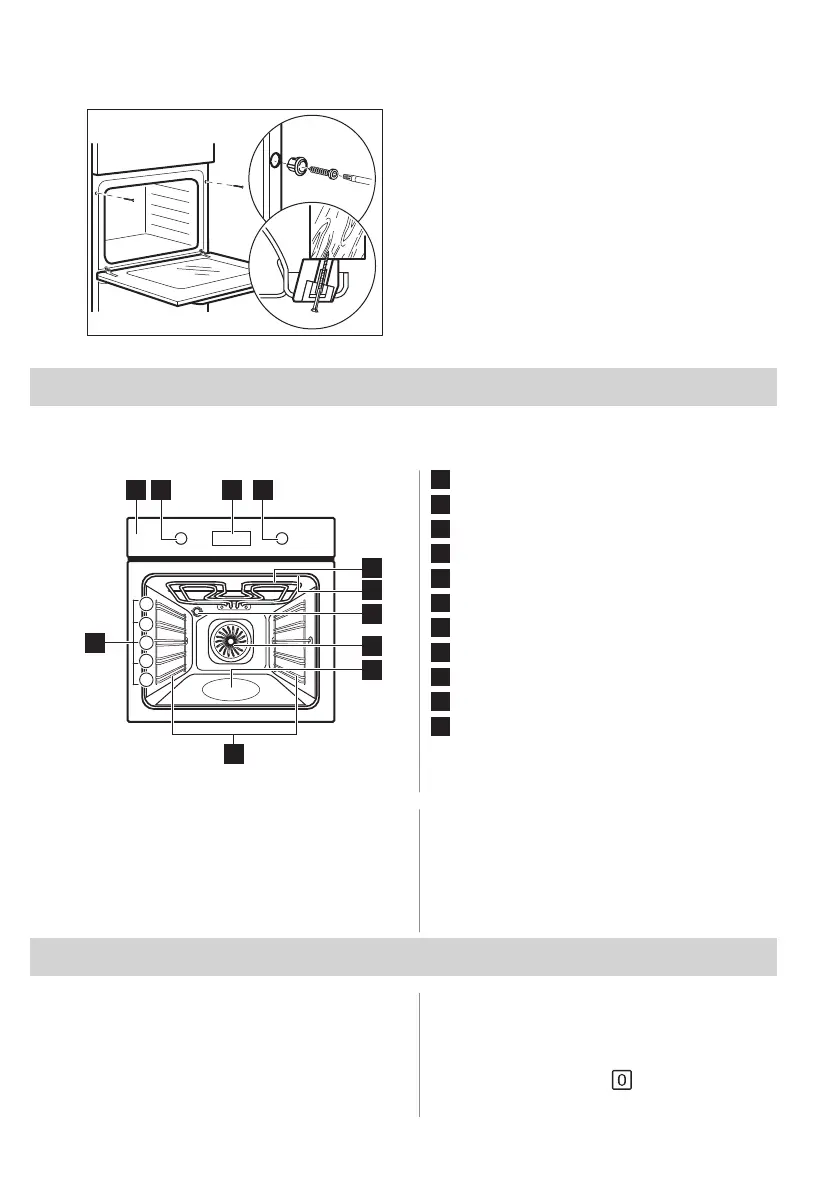 0