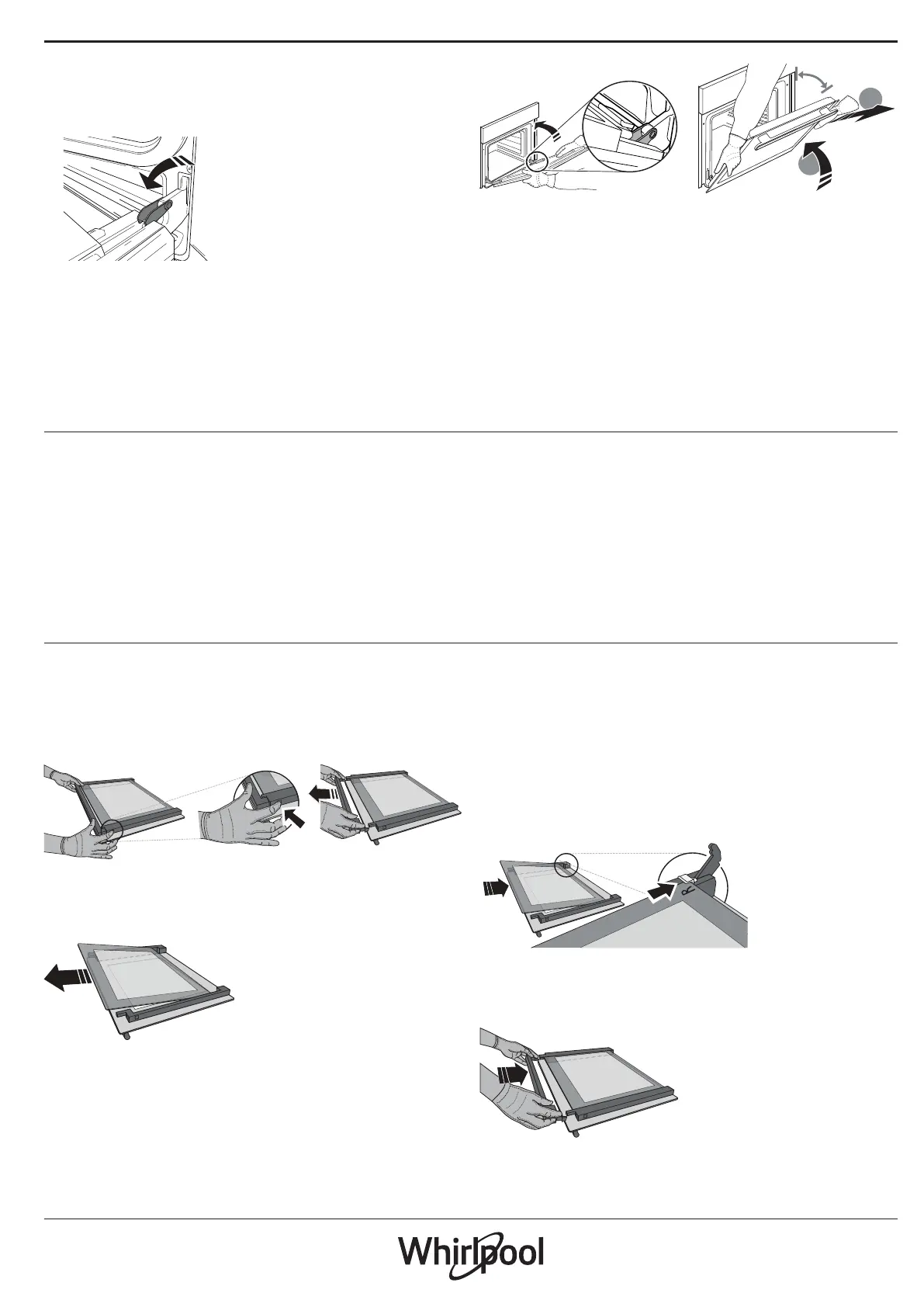 Whirlpool