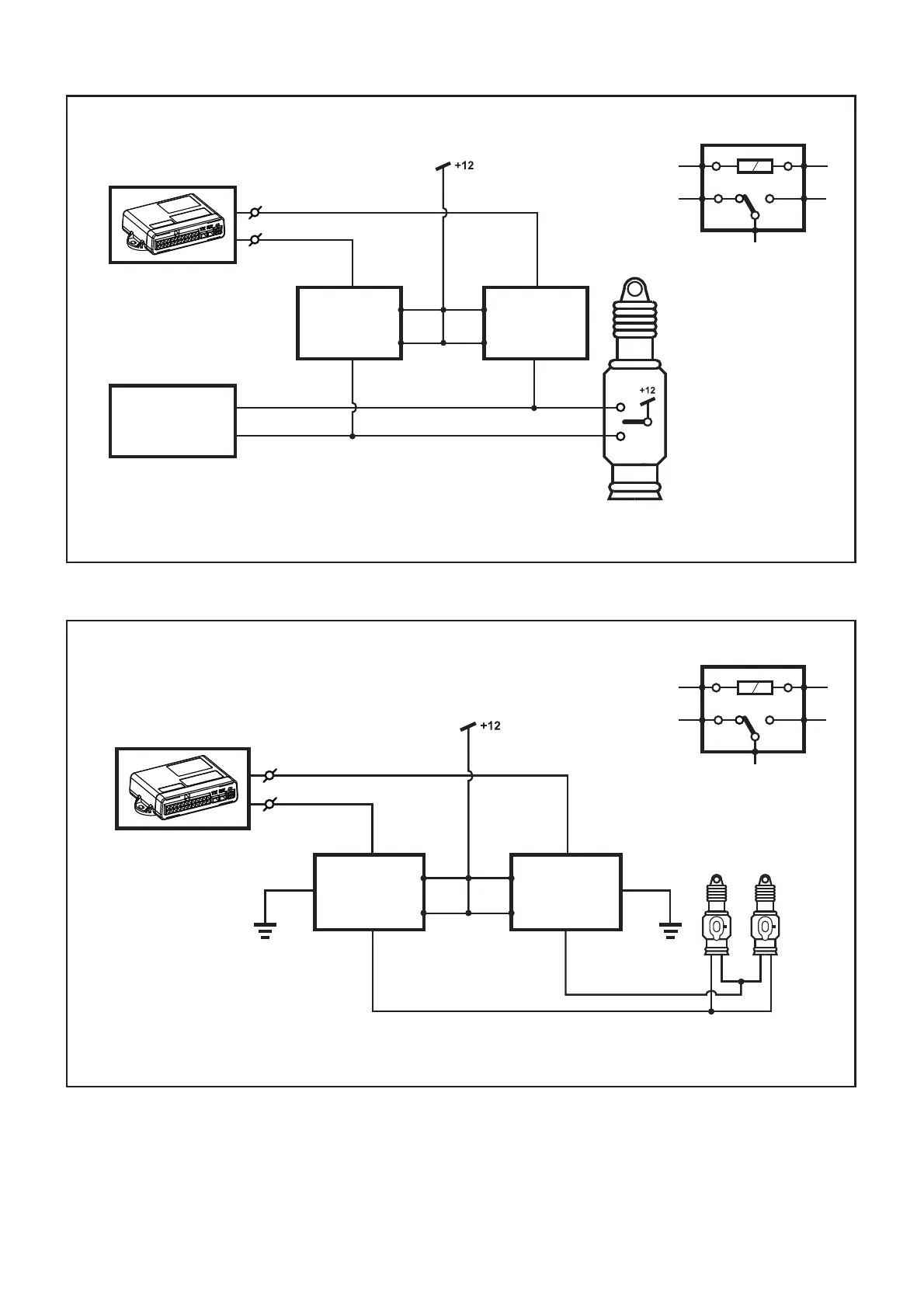 +12

+12

+12