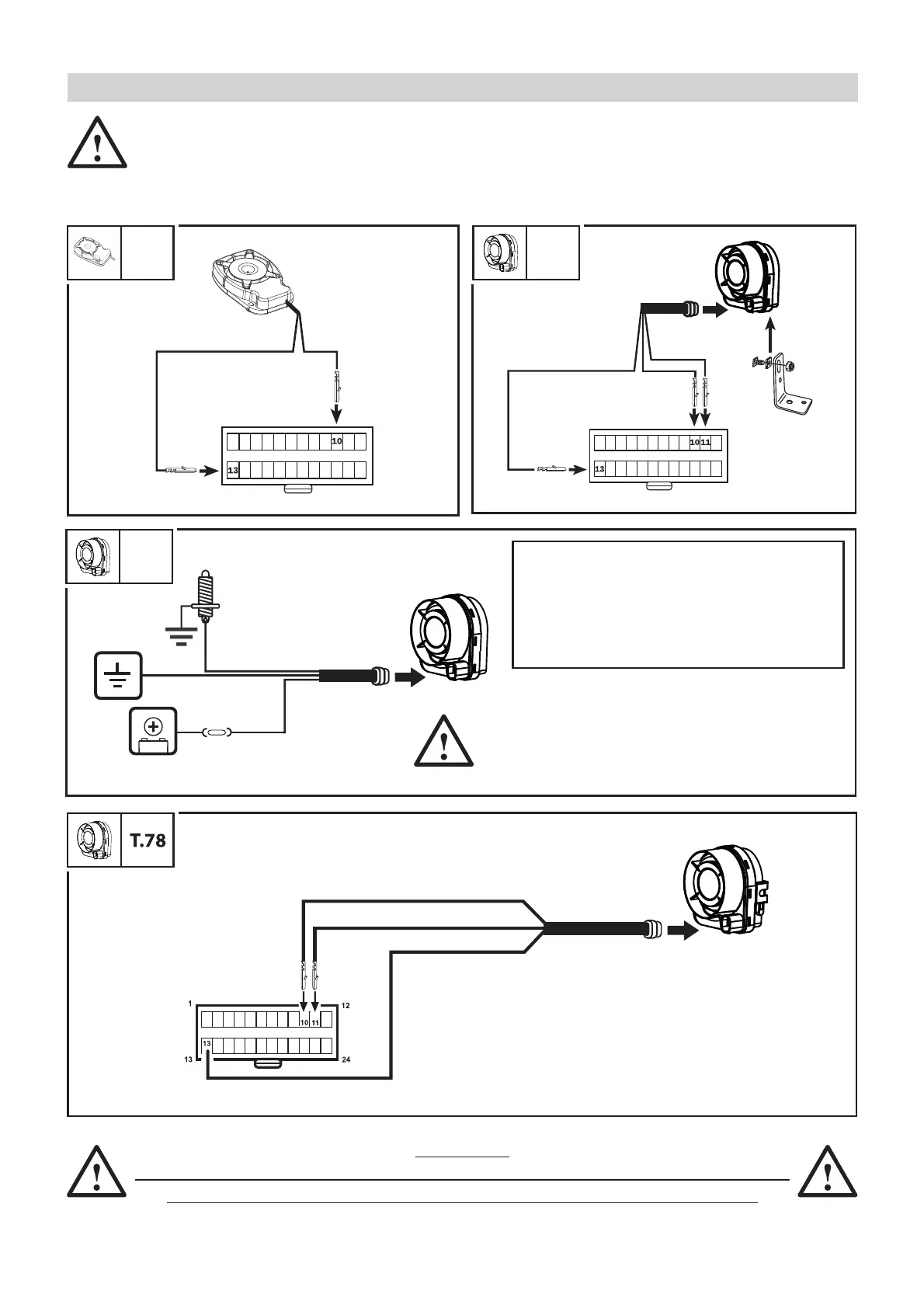 10

13

10 11

13

T.78

1

12

10 11

13

13

24