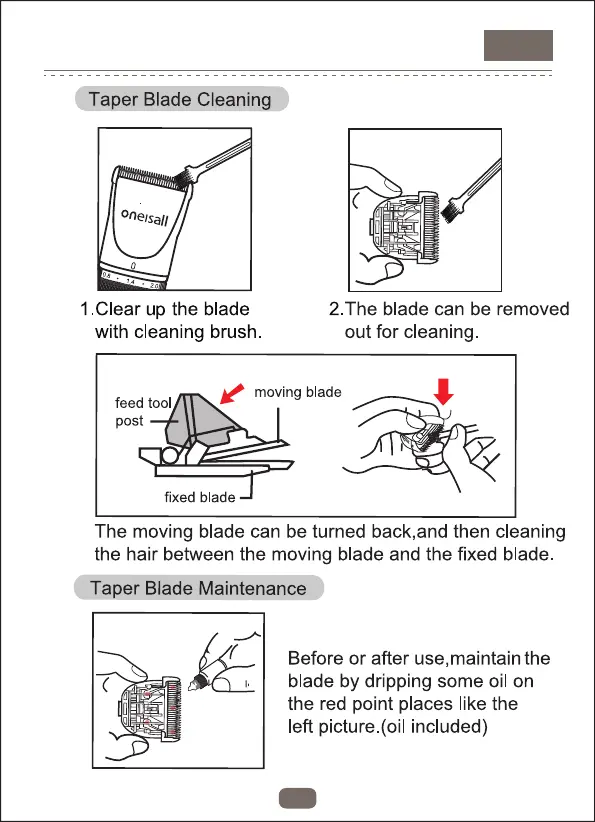 Taper Blade Cleaning

oneisall

0

0.8 · 1.4 · 2.0

1.Clear up the blade with cleaning brush.

2.The blade can be removed out for cleaning.

feed tool post

moving blade

fixed blade

The moving blade can be turned back,and then cleaning the hair between the moving blade and the fixed blade.

Taper Blade Maintenance

Before or after use,maintain the blade by dripping some oil on the red point places like the left picture.(oil included)