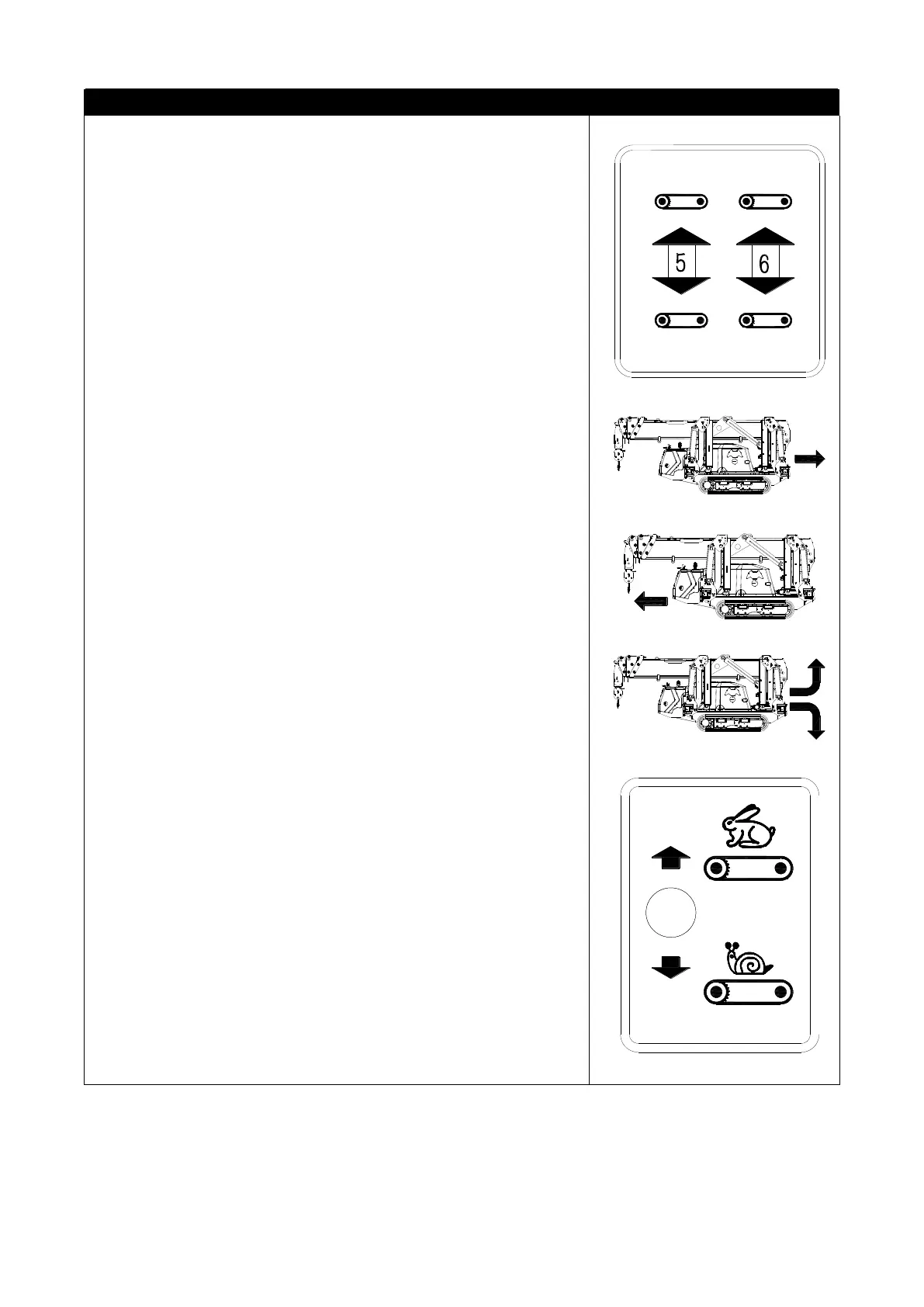 5

6