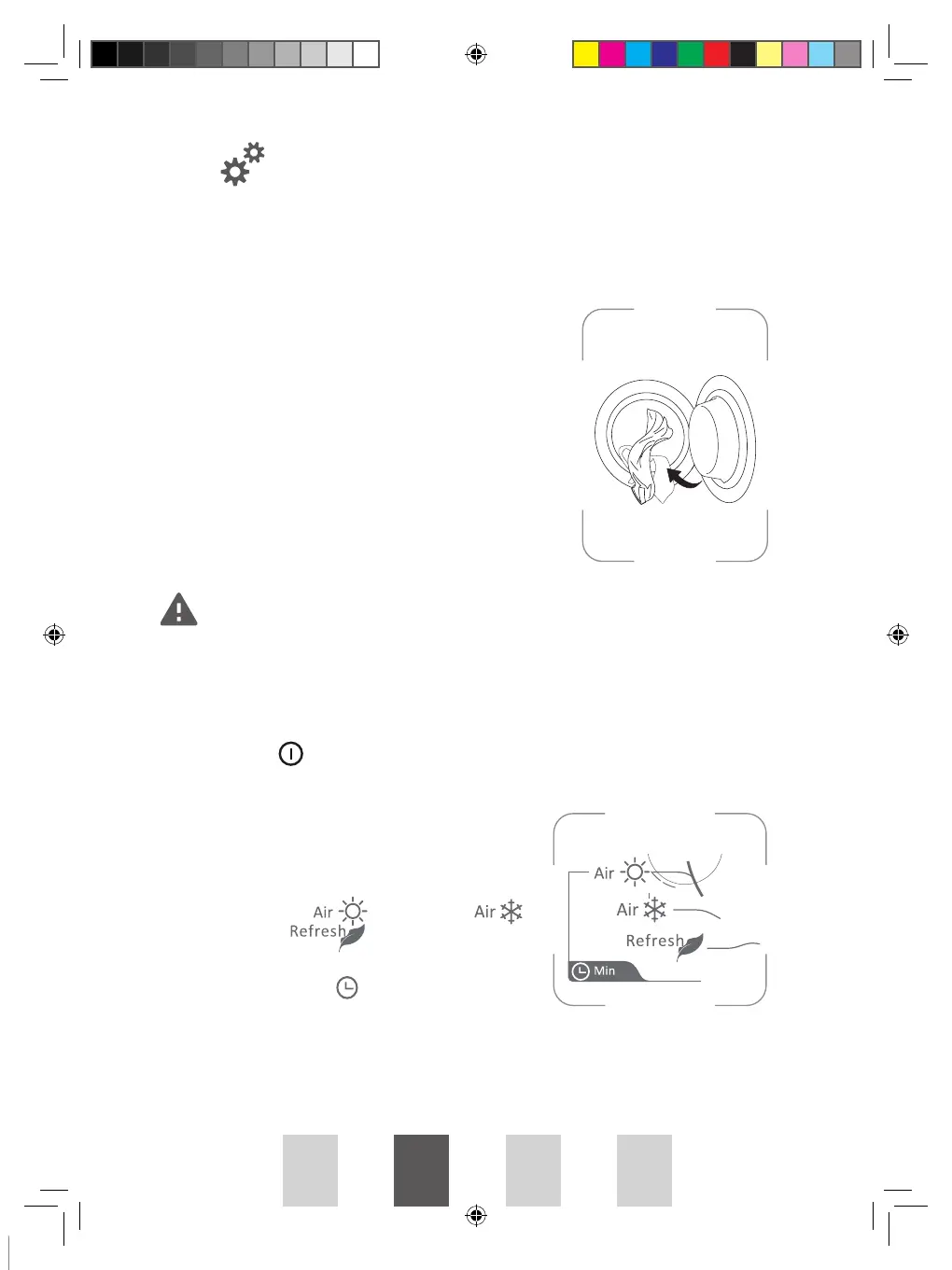 Air
Refresh

Air

Air

Air

Refresh

Min