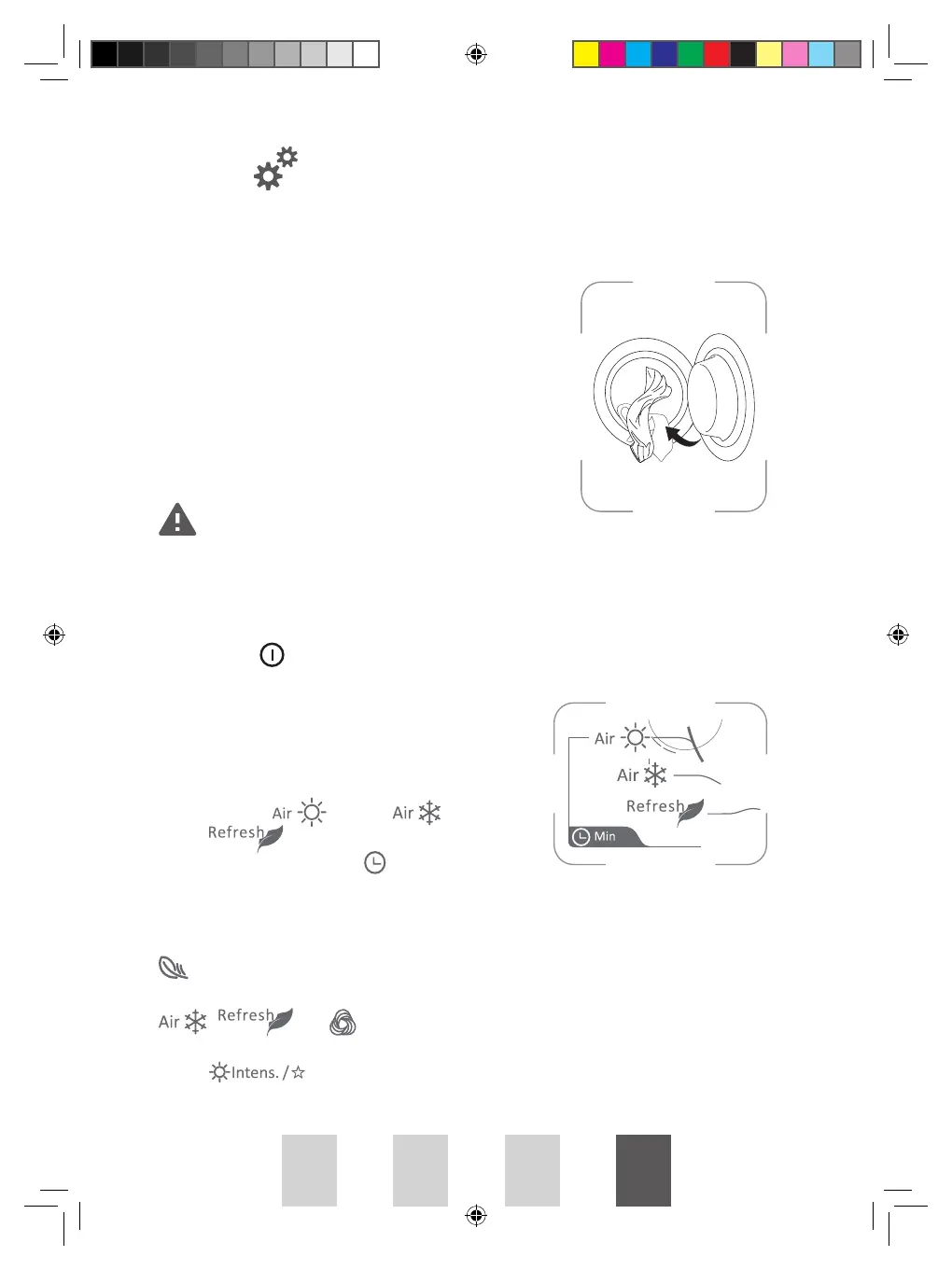 Air
Air
Refresh
Min

Air
Air
Refresh

Air
Refresh

Intens. /