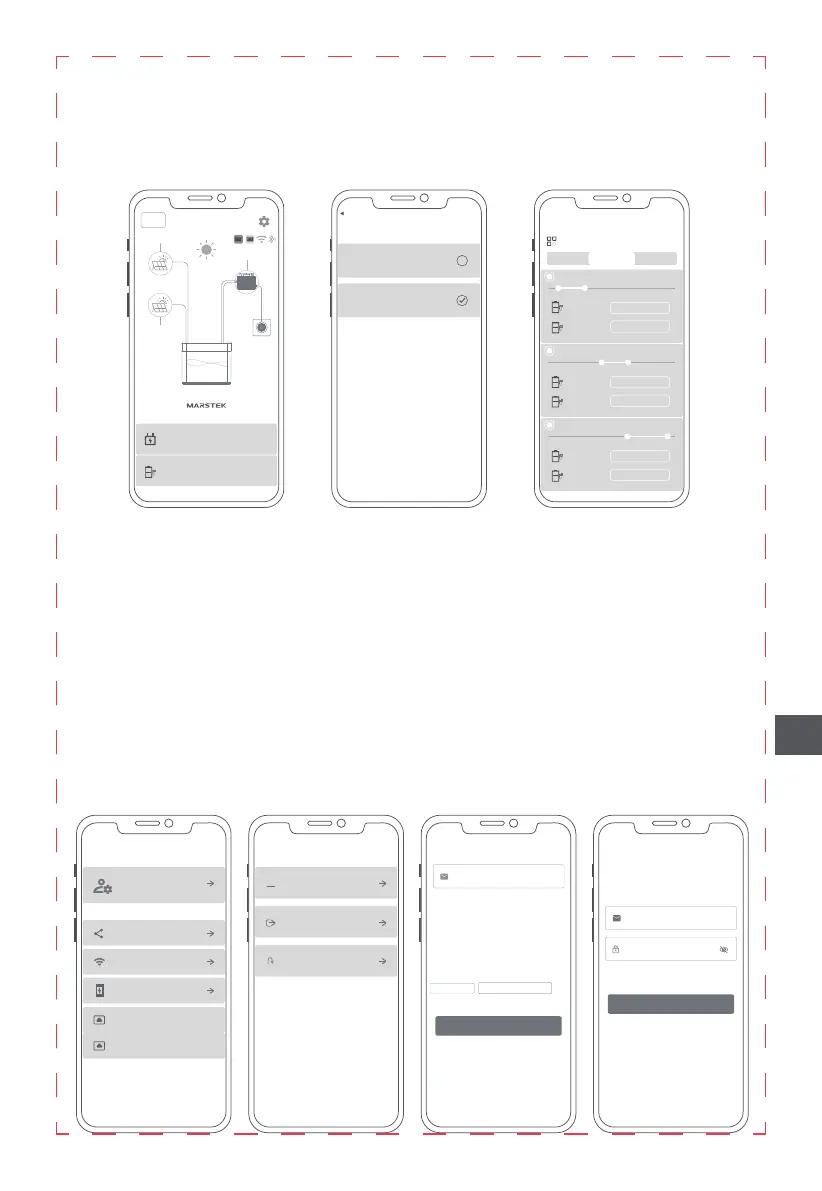 MARSTEK